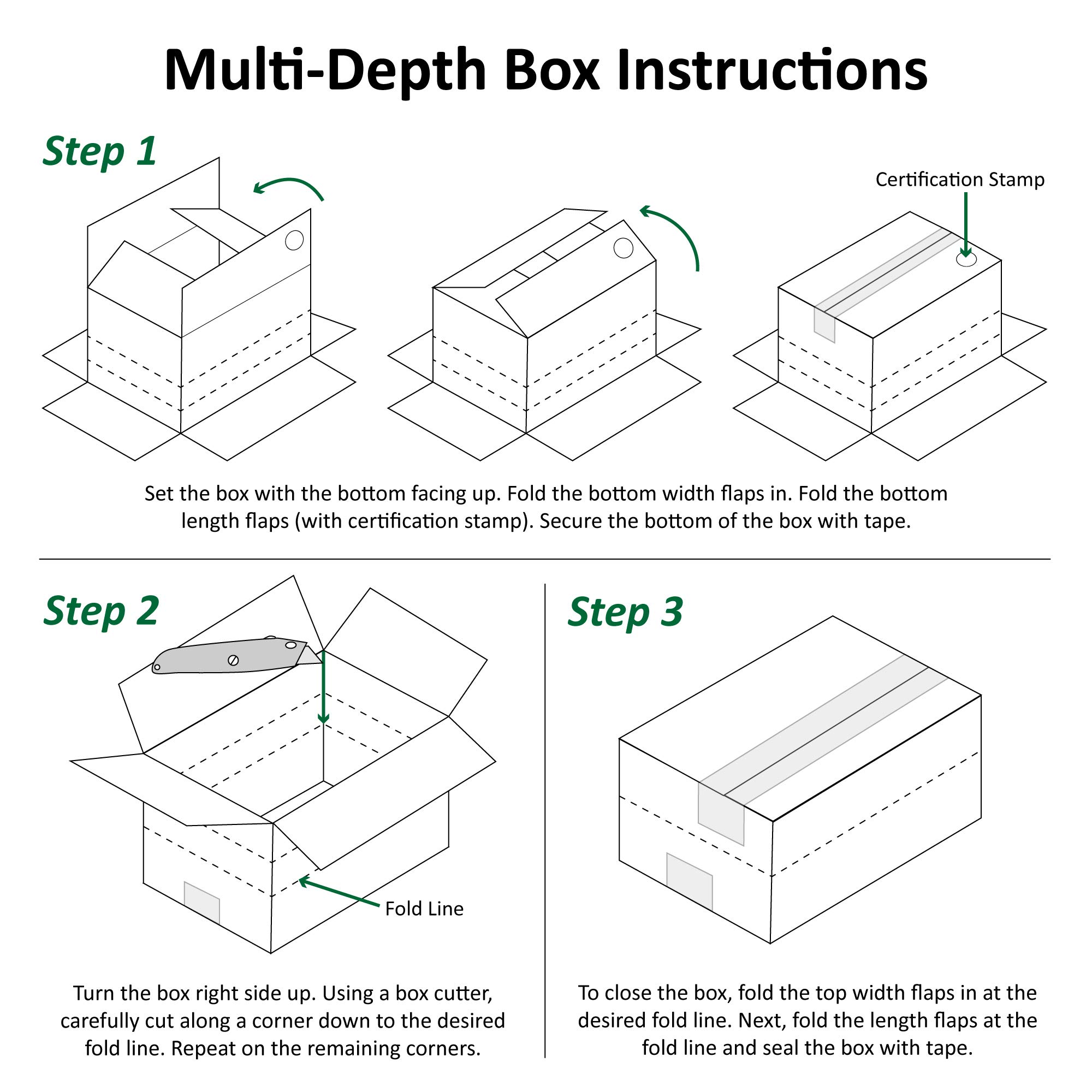 Multi-Depth Box Instructions

Step 1

Certification Stamp

Set the box with the bottom facing up. Fold the bottom width flaps in. Fold the bottom length flaps (with certification stamp). Secure the bottom of the box with tape.

Step 2

Fold Line

Turn the box right side up. Using a box cutter, carefully cut along a corner down to the desired fold line. Repeat on the remaining corners.

Step 3

To close the box, fold the top width flaps in at the desired fold line. Next, fold the length flaps at the fold line and seal the box with tape.