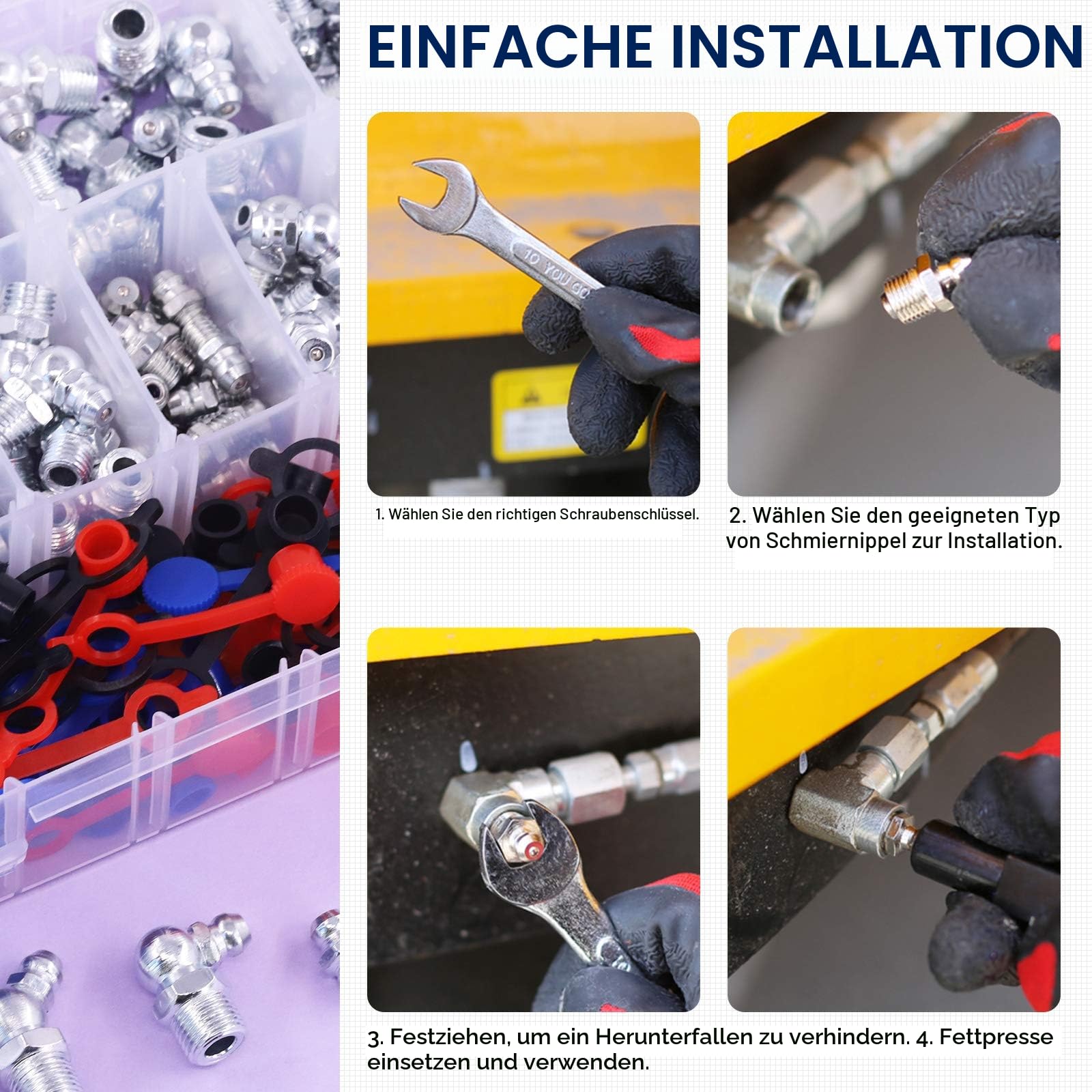 EINFACHE INSTALLATION

10 YOU GO

1. Wählen Sie den richtigen Schraubenschlüssel.

2. Wählen Sie den geeigneten Typ von Schmiernippel zur Installation.

3. Festziehen, um ein Herunterfallen zu verhindern. 4. Fettpresse einsetzen und verwenden.