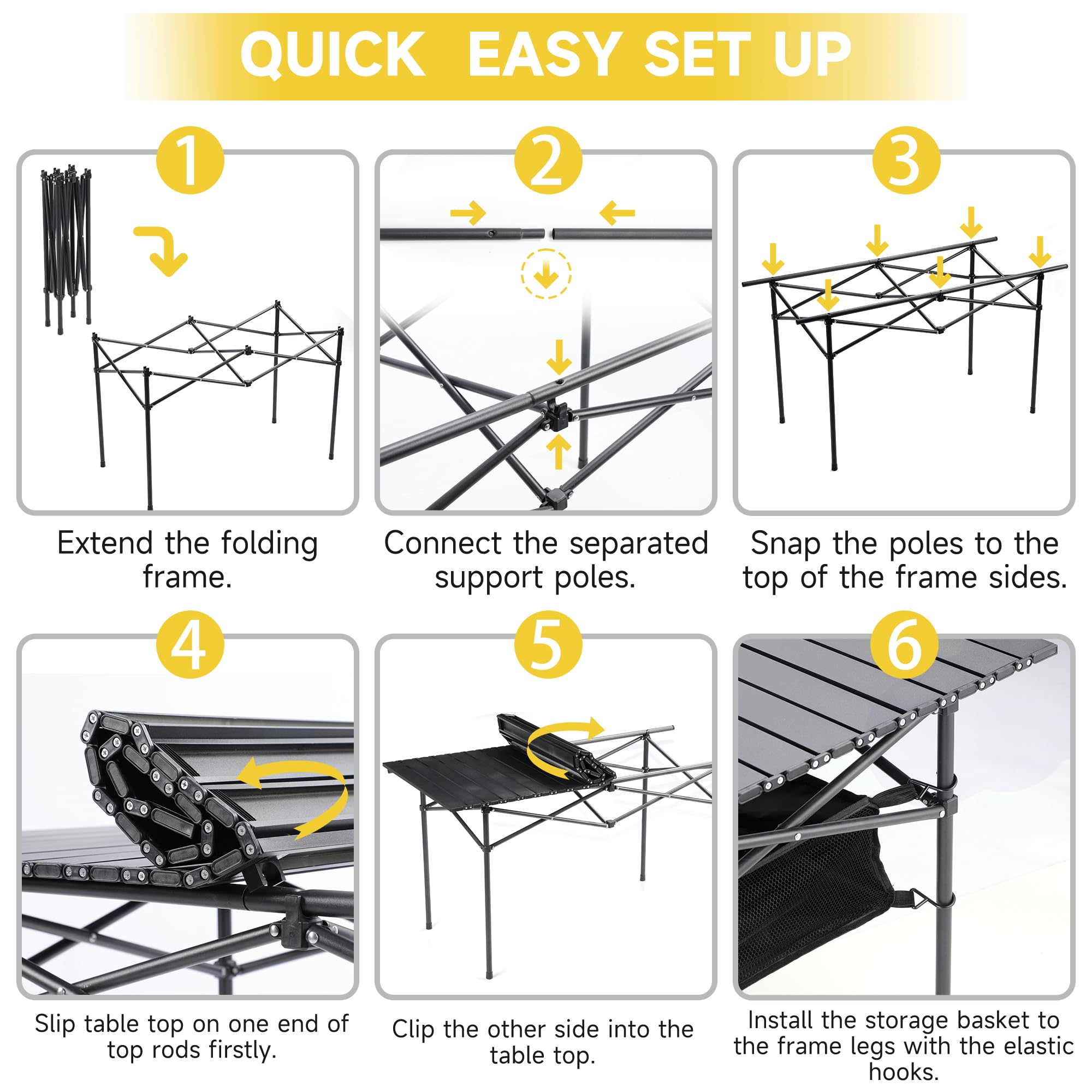 QUICK EASY SET UP

1

Extend the folding frame.

2

Connect the separated support poles.

3

Snap the poles to the top of the frame sides.

4

Slip table top on one end of top rods firstly.

5

Clip the other side into the table top.

6

Install the storage basket to the frame legs with the elastic hooks.