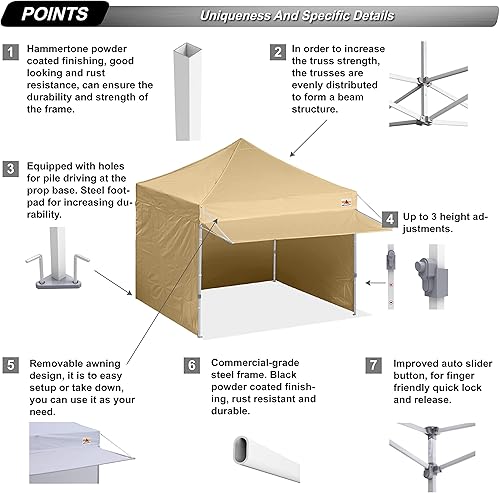 POINTS

Uniqueness And Specific Details

1 Hammertone powder coated finishing, good looking and rust resistance, can ensure the durability and strength of the frame.

2 In order to increase the truss strength, the trusses are evenly distributed to form a beam structure.

3 Equipped with holes for pile driving at the prop base. Steel footpad for increasing durability.

4 Up to 3 height adjustments.

5 Removable awning design, it is to easy setup or take down, you can use it as your need.

6 Commercial-grade steel frame. Black powder coated finishing, rust resistant and durable.

7 Improved auto slider button, for finger friendly quick lock and release.