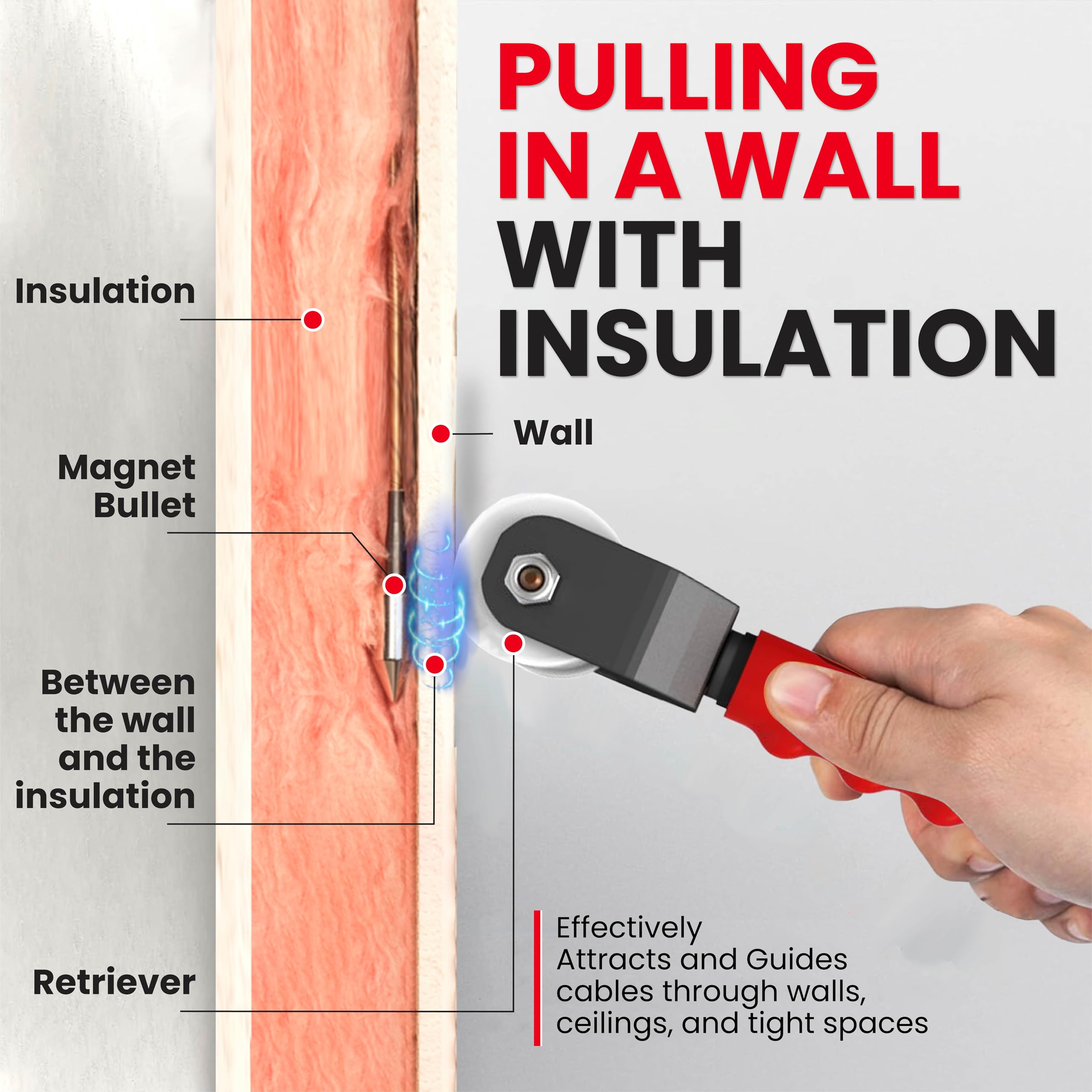 PULLING IN A WALL WITH INSULATION

Insulation

Wall

Magnet Bullet

Between the wall and the insulation

Retriever

Effectively Attracts and Guides cables through walls, ceilings, and tight spaces