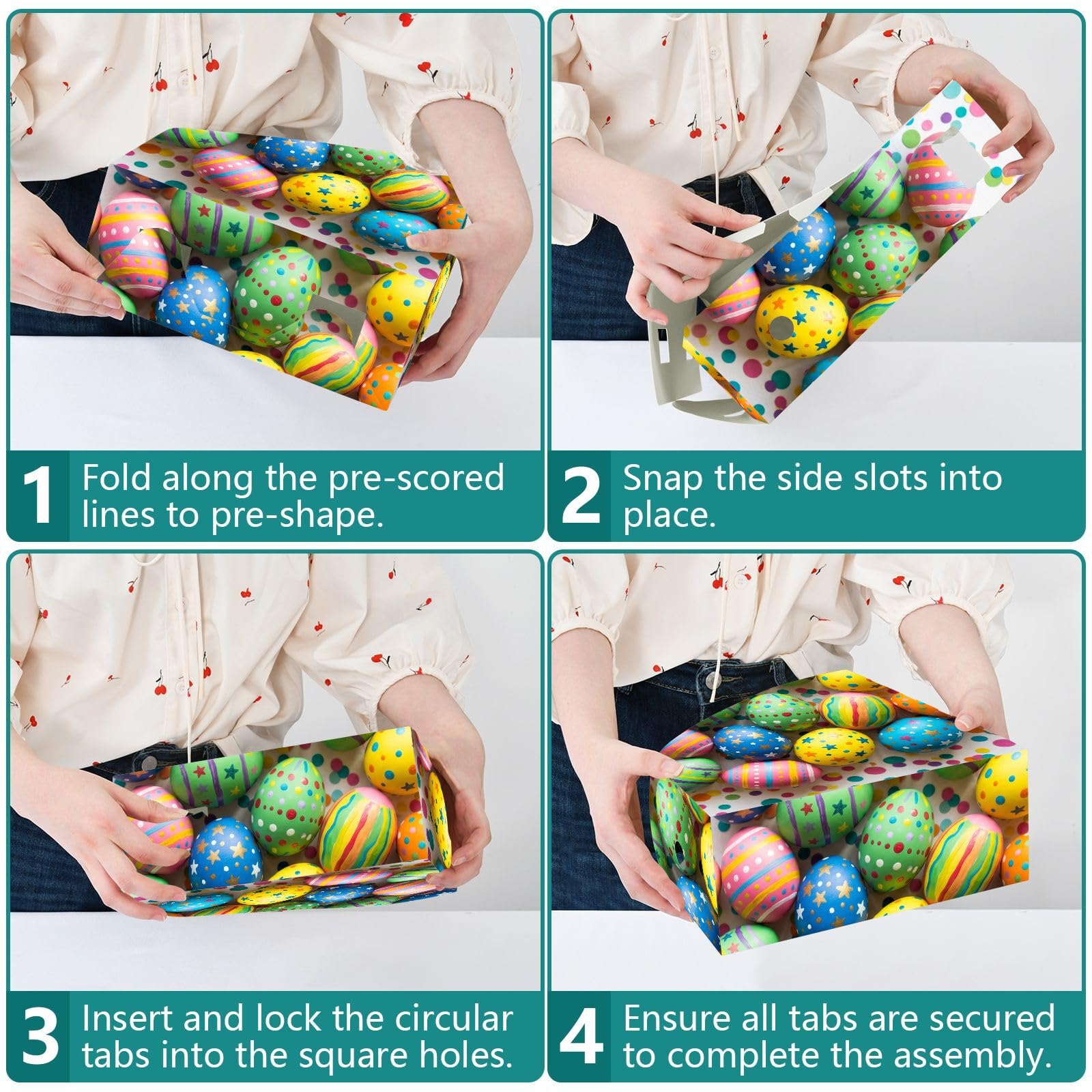 1 Fold along the pre-scored lines to pre-shape.

2 Snap the side slots into place.

3 Insert and lock the circular tabs into the square holes.

4 Ensure all tabs are secured to complete the assembly.