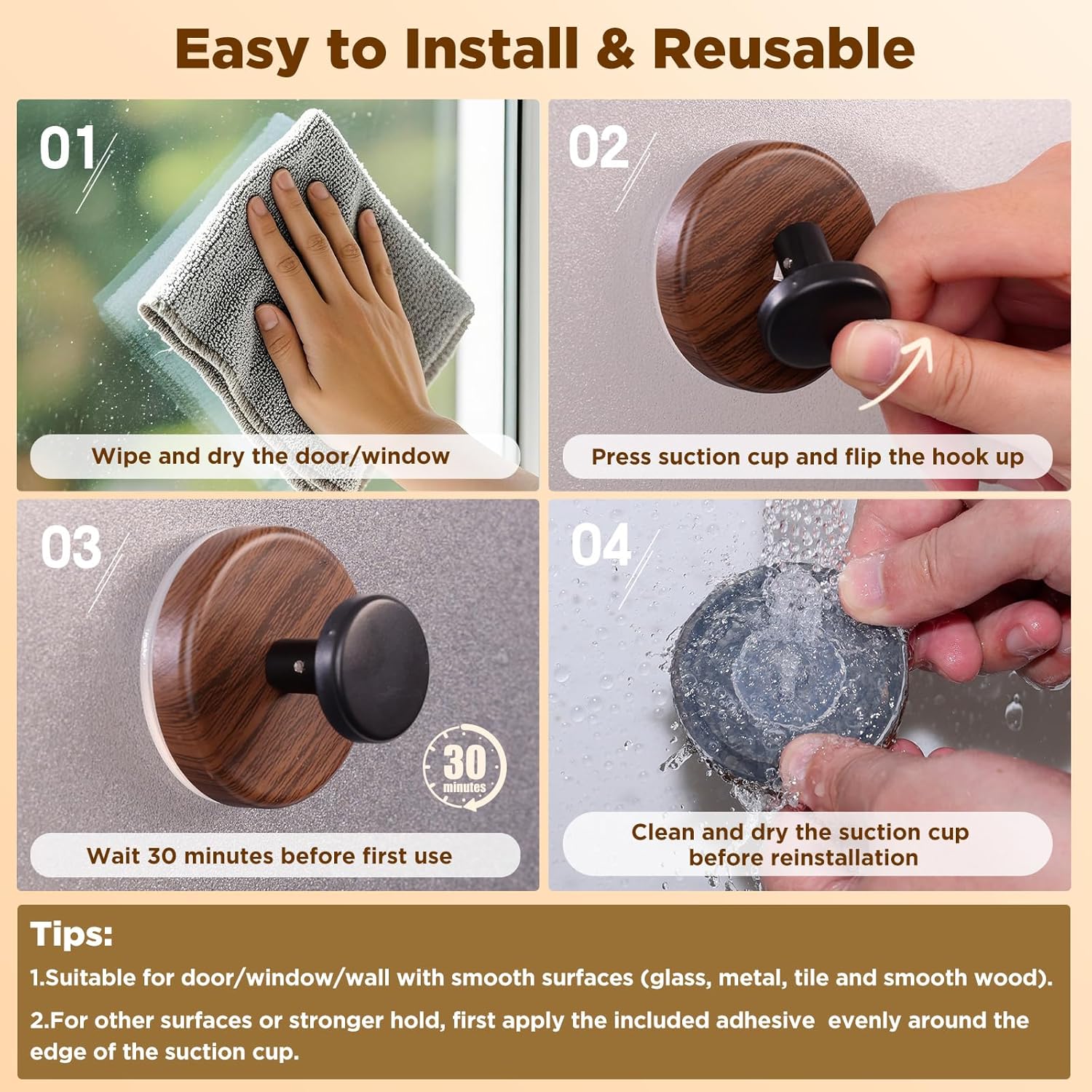 Easy to Install & Reusable

01

Wipe and dry the door/window

02

Press suction cup and flip the hook up

03

30 minutes

Wait 30 minutes before first use

04

Clean and dry the suction cup before reinstallation

Tips:

1.Suitable for door/window/wall with smooth surfaces (glass, metal, tile and smooth wood).

2.For other surfaces or stronger hold, first apply the included adhesive evenly around the edge of the suction cup.