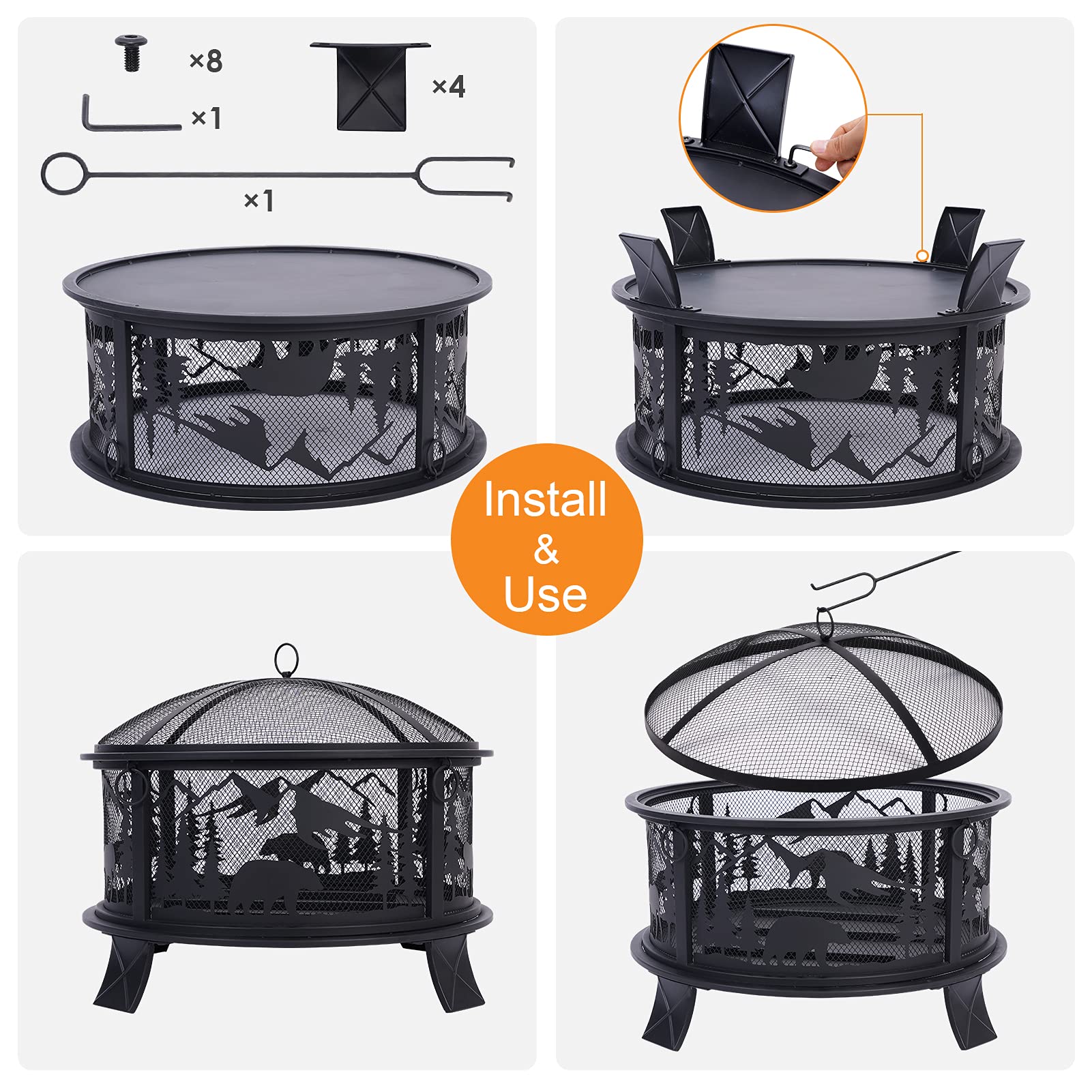 ×8

×4

×1

×1

Install & Use