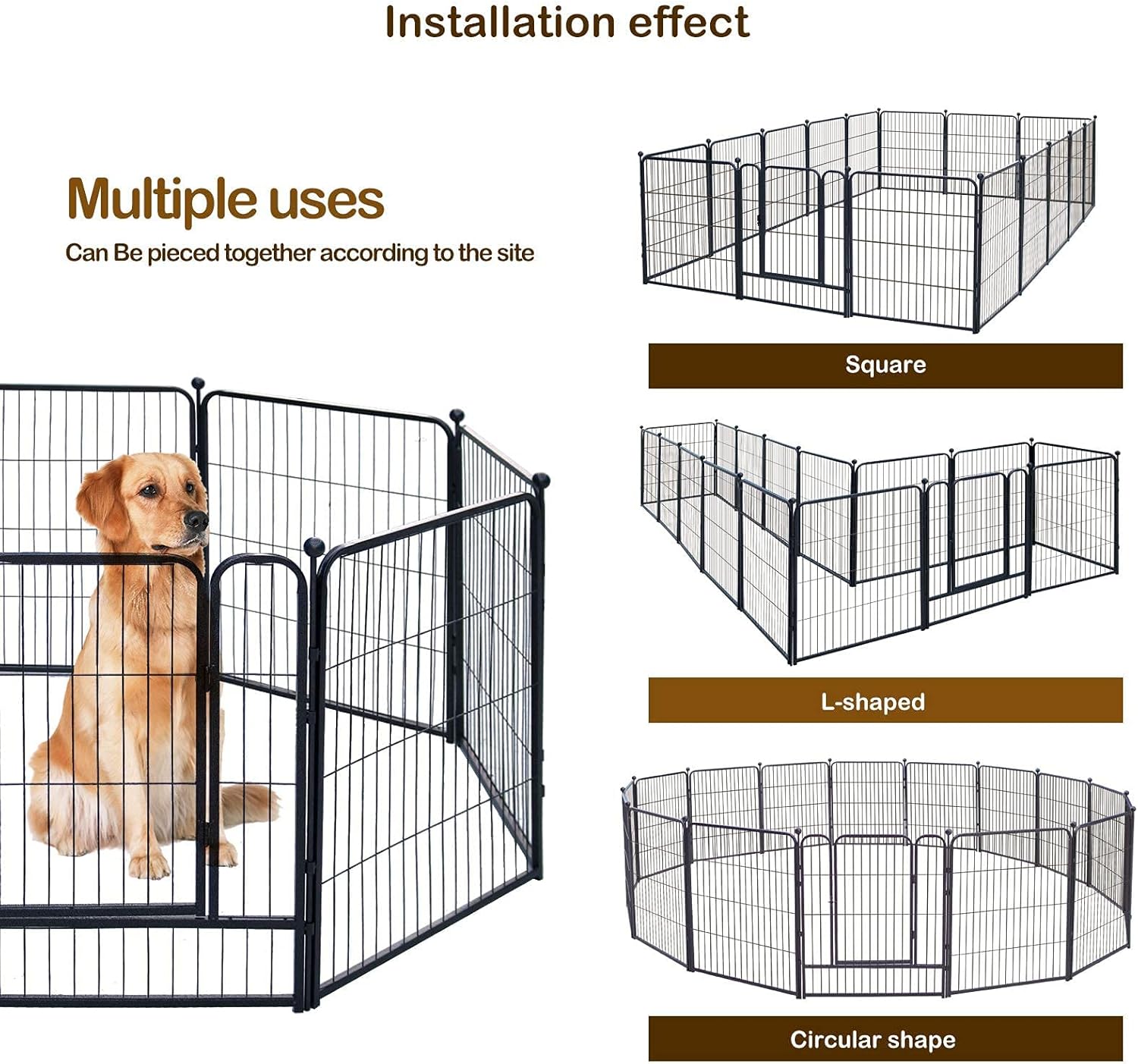 Installation effect

Multiple uses

Can Be pieced together according to the site

Square

L-shaped

Circular shape