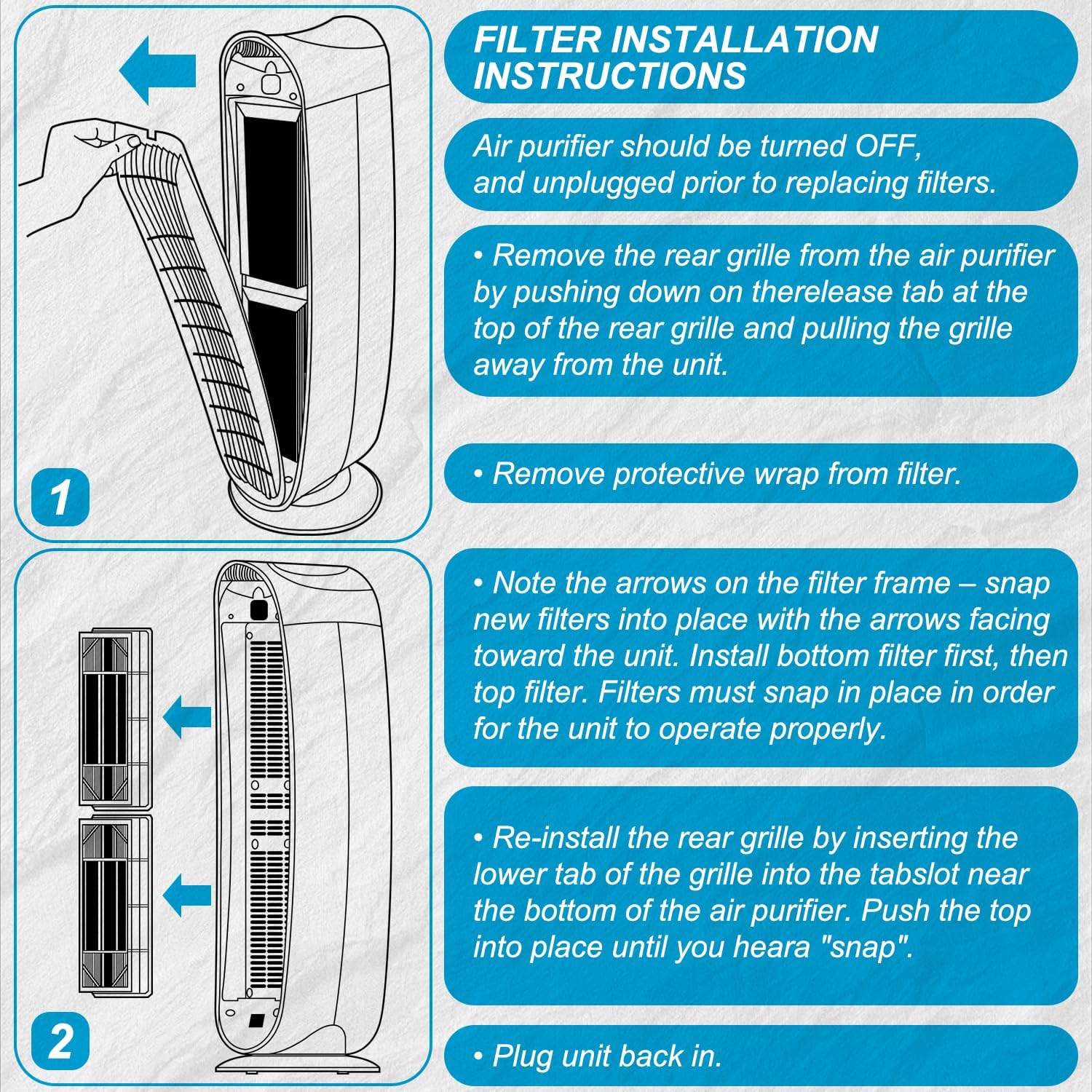 1

2

FILTER INSTALLATION INSTRUCTIONS

Air purifier should be turned OFF, and unplugged prior to replacing filters.

• Remove the rear grille from the air purifier by pushing down on therelease tab at the top of the rear grille and pulling the grille away from the unit.

• Remove protective wrap from filter.

• Note the arrows on the filter frame – snap new filters into place with the arrows facing toward the unit. Install bottom filter first, then top filter. Filters must snap in place in order for the unit to operate properly.

• Re-install the rear grille by inserting the lower tab of the grille into the tabslot near the bottom of the air purifier. Push the top into place until you heara "snap".

• Plug unit back in.