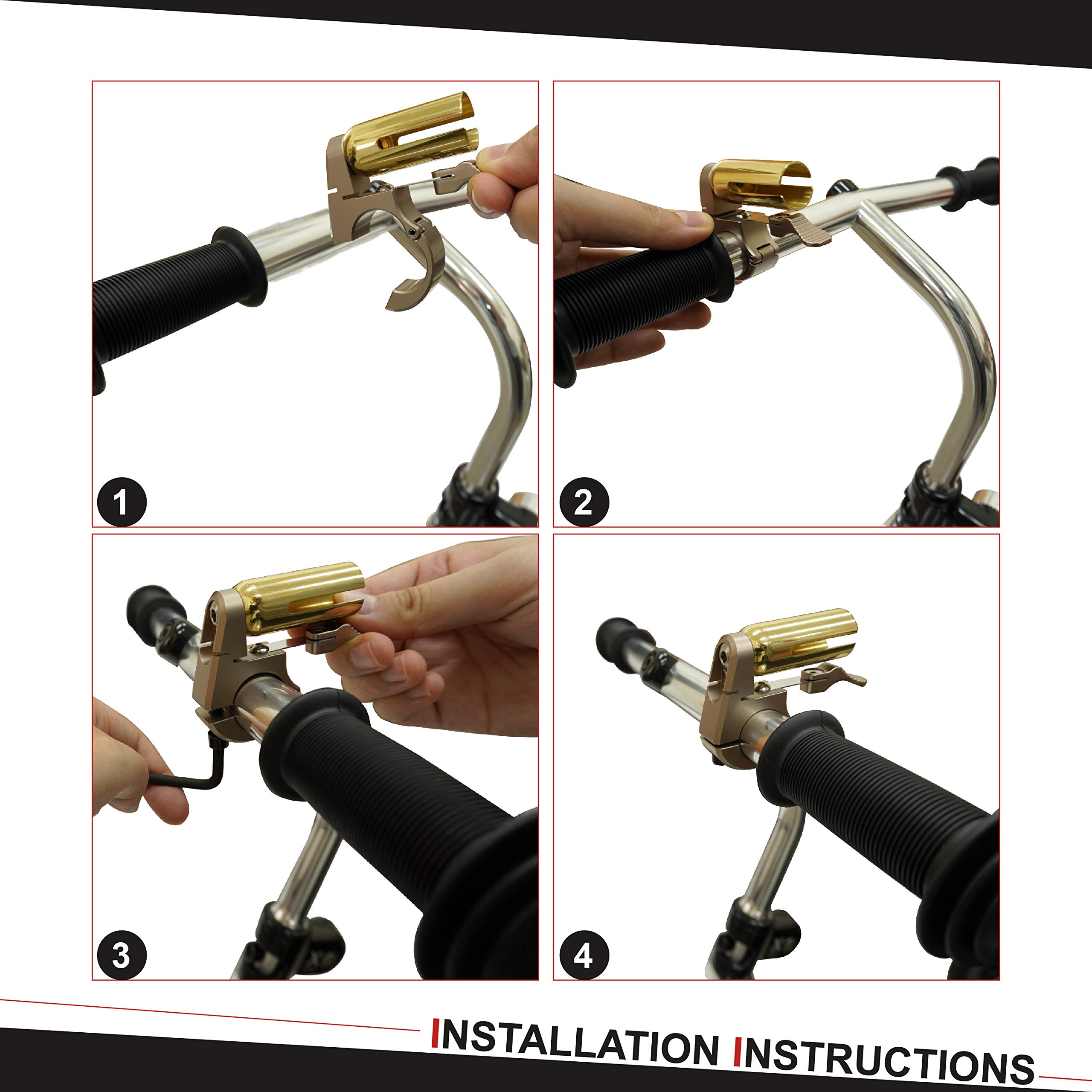 1

2

3

4

INSTALLATION INSTRUCTIONS