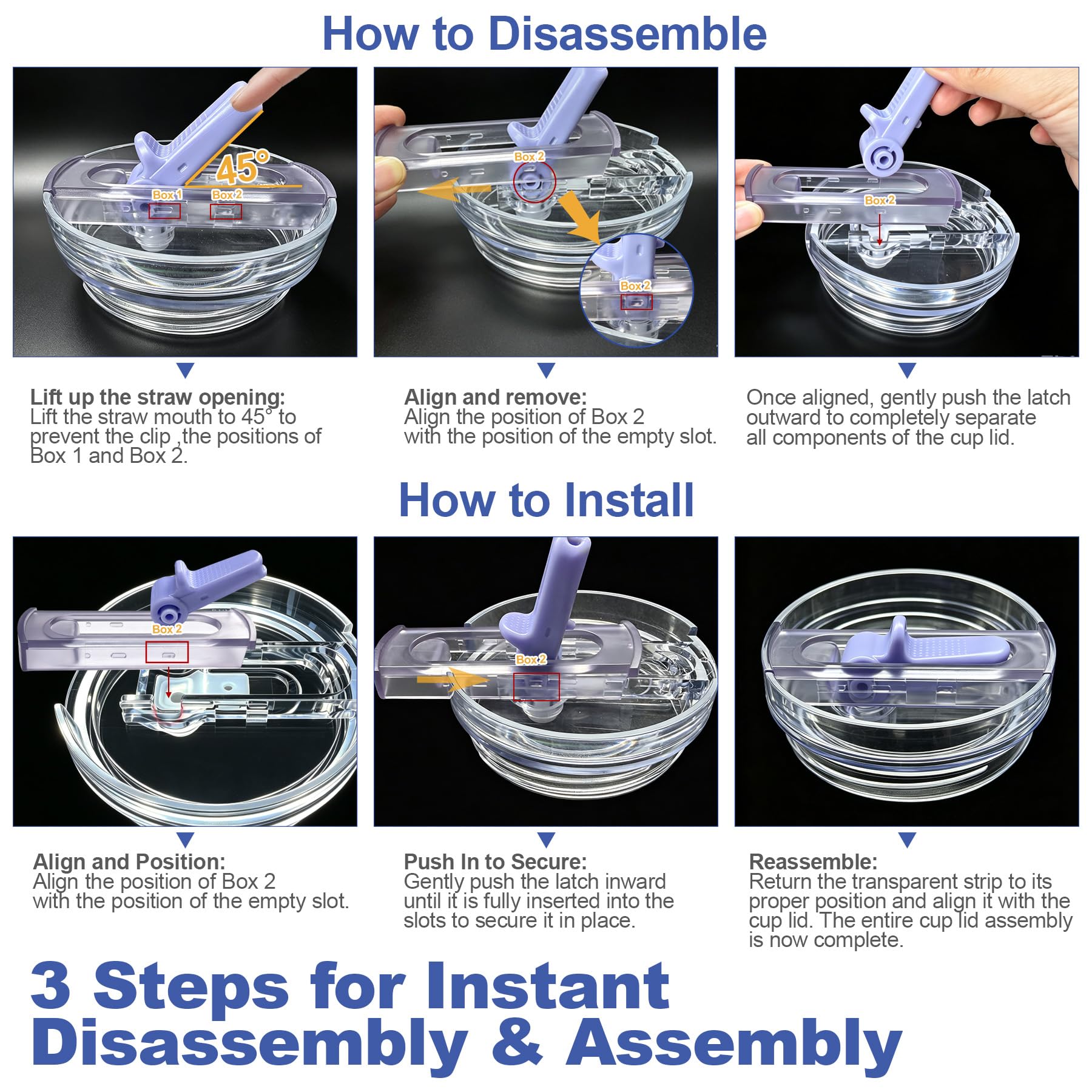 How to Disassemble

45°

Box 1

Box 2

Box 2

Box 2

Box 2

Lift up the straw opening:
Lift the straw mouth to 45° to prevent the clip ,the positions of Box 1 and Box 2.

Align and remove:
Align the position of Box 2 with the position of the empty slot.

Once aligned, gently push the latch outward to completely separate all components of the cup lid.

How to Install

Box 2

Box 2

Align and Position:
Align the position of Box 2 with the position of the empty slot.

Push In to Secure:
Gently push the latch inward until it is fully inserted into the slots to secure it in place.

Reassemble:
Return the transparent strip to its proper position and align it with the cup lid. The entire cup lid assembly is now complete.

3 Steps for Instant Disassembly & Assembly