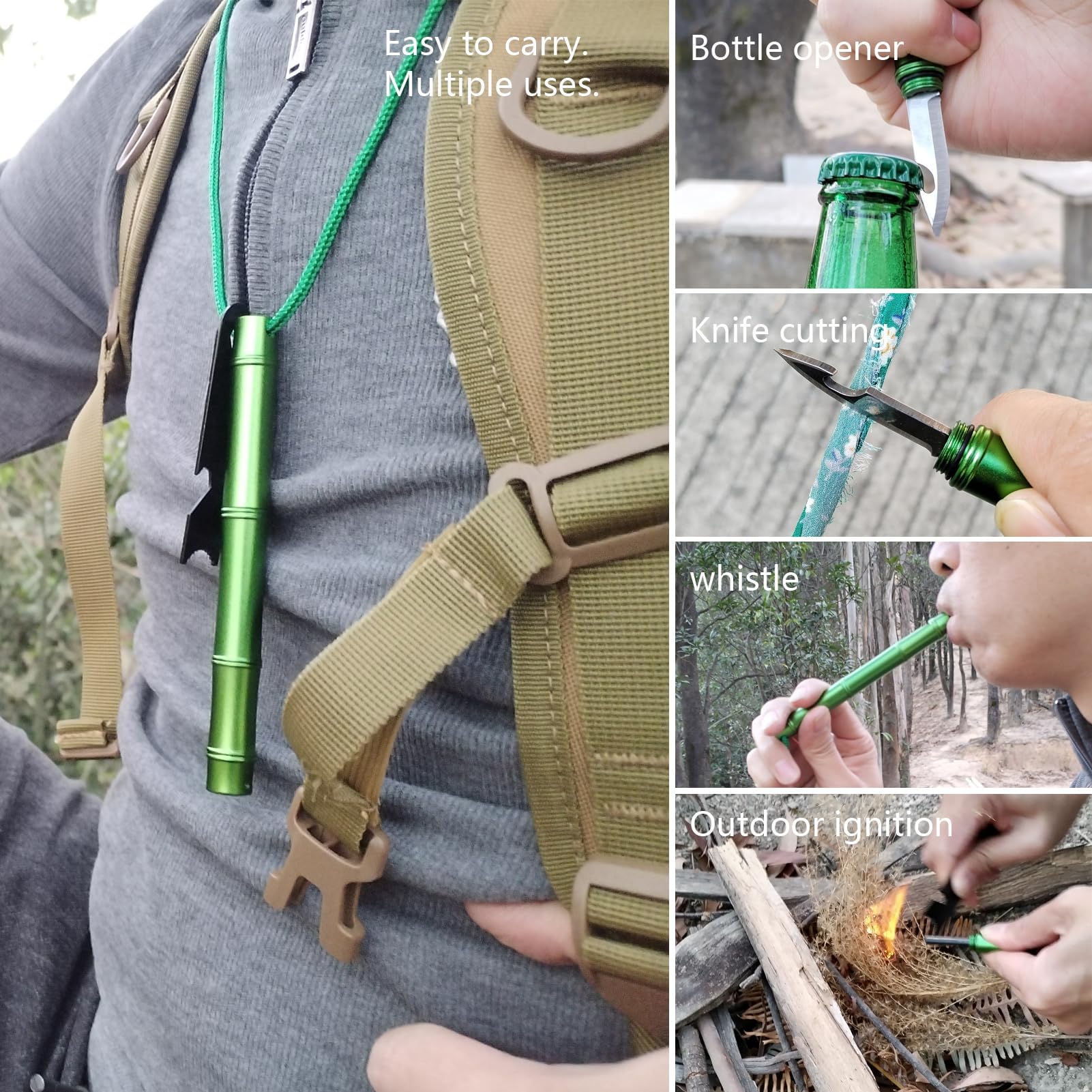 Easy to carry.
Multiple uses.

Bottle opener

Knife cutting

whistle

Outdoor ignition