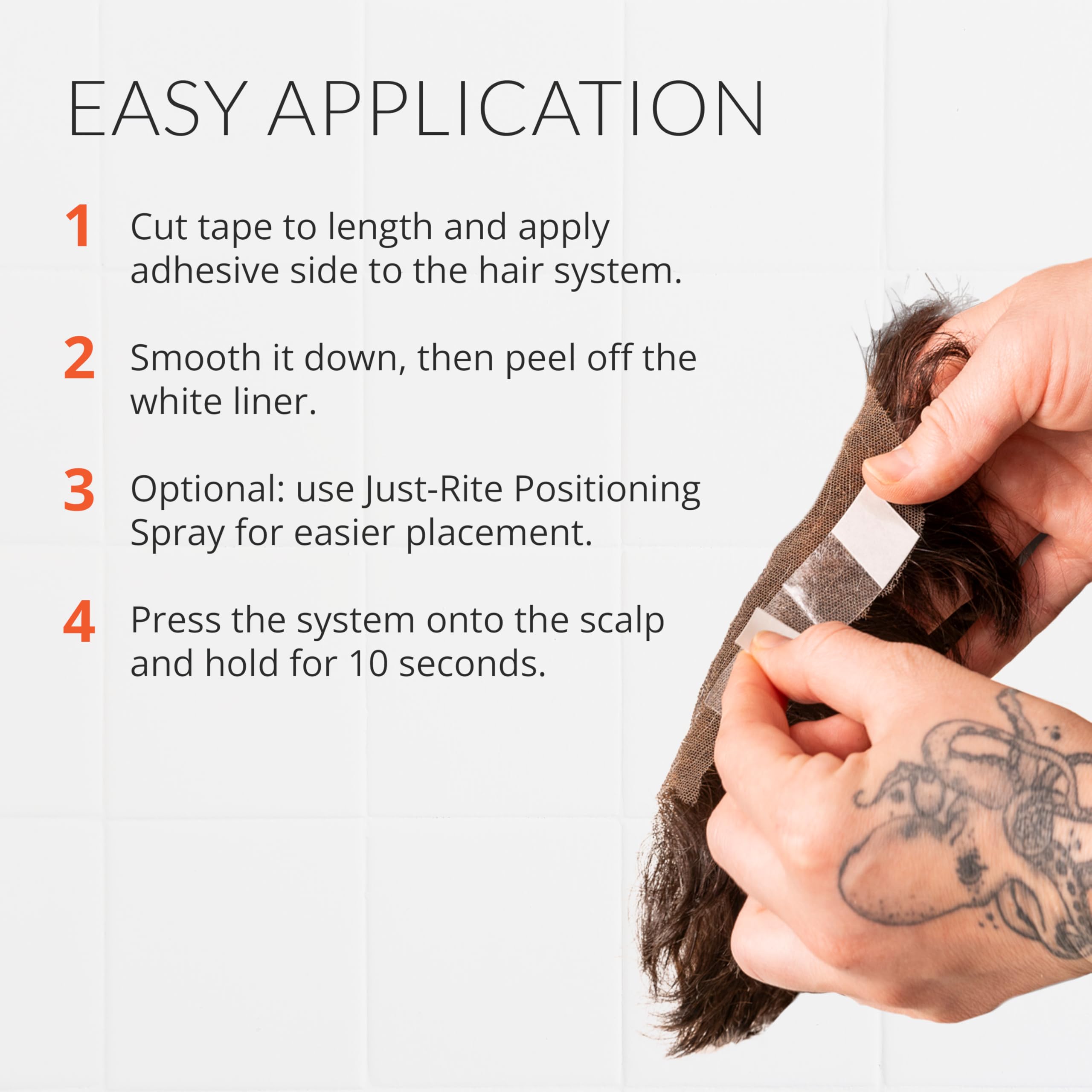 EASY APPLICATION

1 Cut tape to length and apply adhesive side to the hair system.

2 Smooth it down, then peel off the white liner.

3 Optional: use Just-Rite Positioning Spray for easier placement.

4 Press the system onto the scalp and hold for 10 seconds.