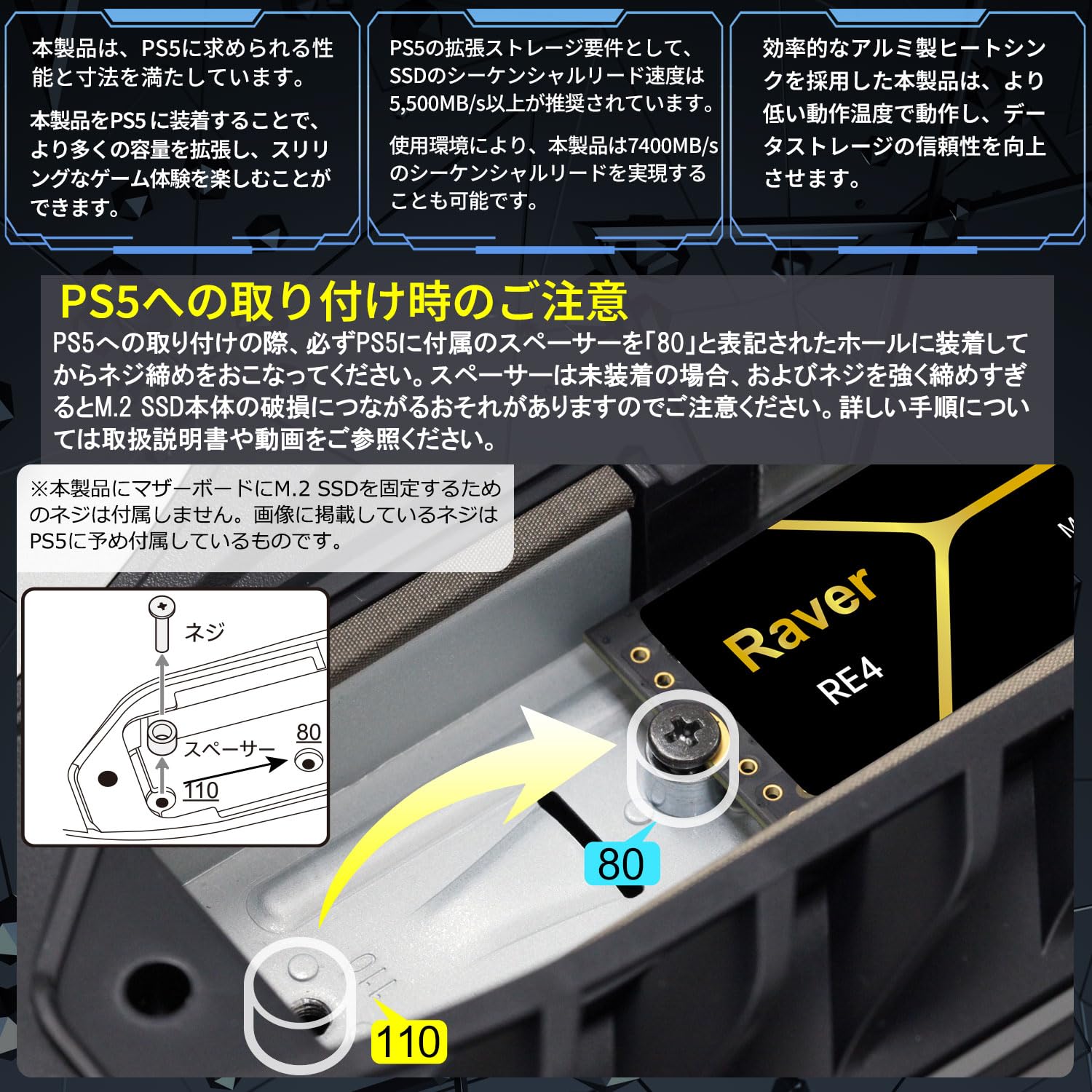 本製品は、PS5に求められる性能と寸法を満たしています。

本製品をPS5に装着することで、より多くの容量を拡張し、スリリングなゲーム体験を楽しむことができます。

PS5の拡張ストレージ要件として、SSDのシーケンシャルリード速度は5,500MB/s以上が推奨されています。

使用環境により、本製品は7400MB/sのシーケンシャルリードを実現することも可能です。

効率的なアルミ製ヒートシンクを採用した本製品は、より低い動作温度で動作し、データストレージの信頼性を向上させます。

PS5への取り付け時のご注意

PS5への取り付けの際、必ずPS5に付属のスペーサーを「80」と表記されたホールに装着してからネジ締めをおこなってください。スペーサーは未装着の場合、およびネジを強く締めすぎるとM.2 SSD本体の破損につながるおそれがありますのでご注意ください。詳しい手順については取扱説明書や動画をご参照ください。

※本製品にマザーボードにM.2 SSDを固定するためのネジは付属しません。画像に掲載しているネジはPS5に予め付属しているものです。

ネジ
スペーサー
80
110

Raver
RE4
M

80
110
110