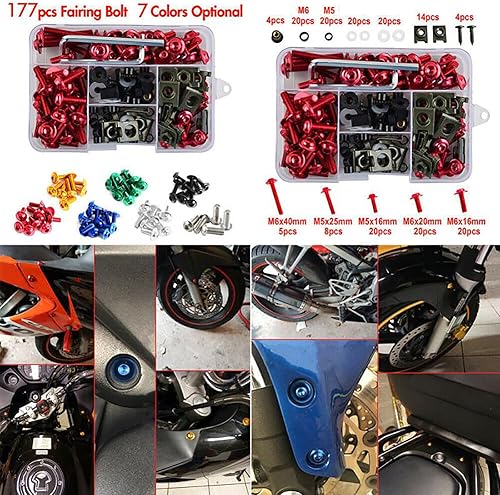 177pcs Fairing Bolt 7 Colors Optional

4pcs

M6
20pcs

M5
20pcs

20pcs

20pcs

14pcs

4pcs

M6x40mm
5pcs

M5x25mm
8pcs

M5x16mm
20pcs

M6x20mm
20pcs

M6x16mm
20pcs