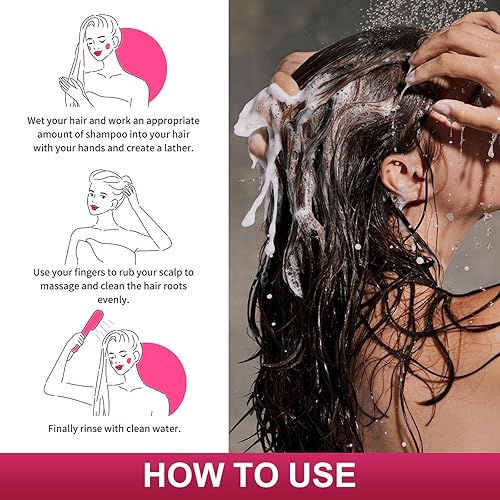 Wet your hair and work an appropriate amount of shampoo into your hair with your hands and create a lather.

Use your fingers to rub your scalp to massage and clean the hair roots evenly.

Finally rinse with clean water.

HOW TO USE