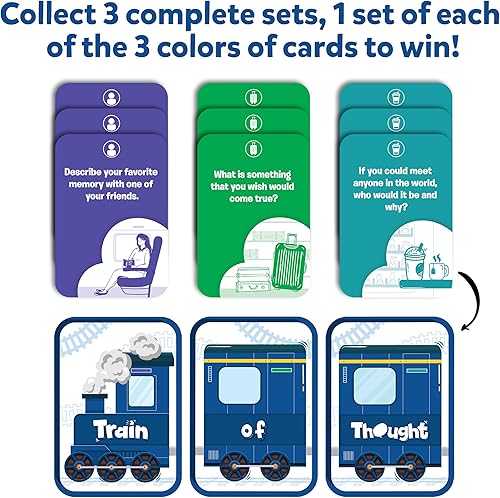 Collect 3 complete sets, 1 set of each of the 3 colors of cards to win!

Describe your favorite memory with one of your friends.

What is something that you wish would come true?

If you could meet anyone in the world, who would it be and why?

Train

of

Thought