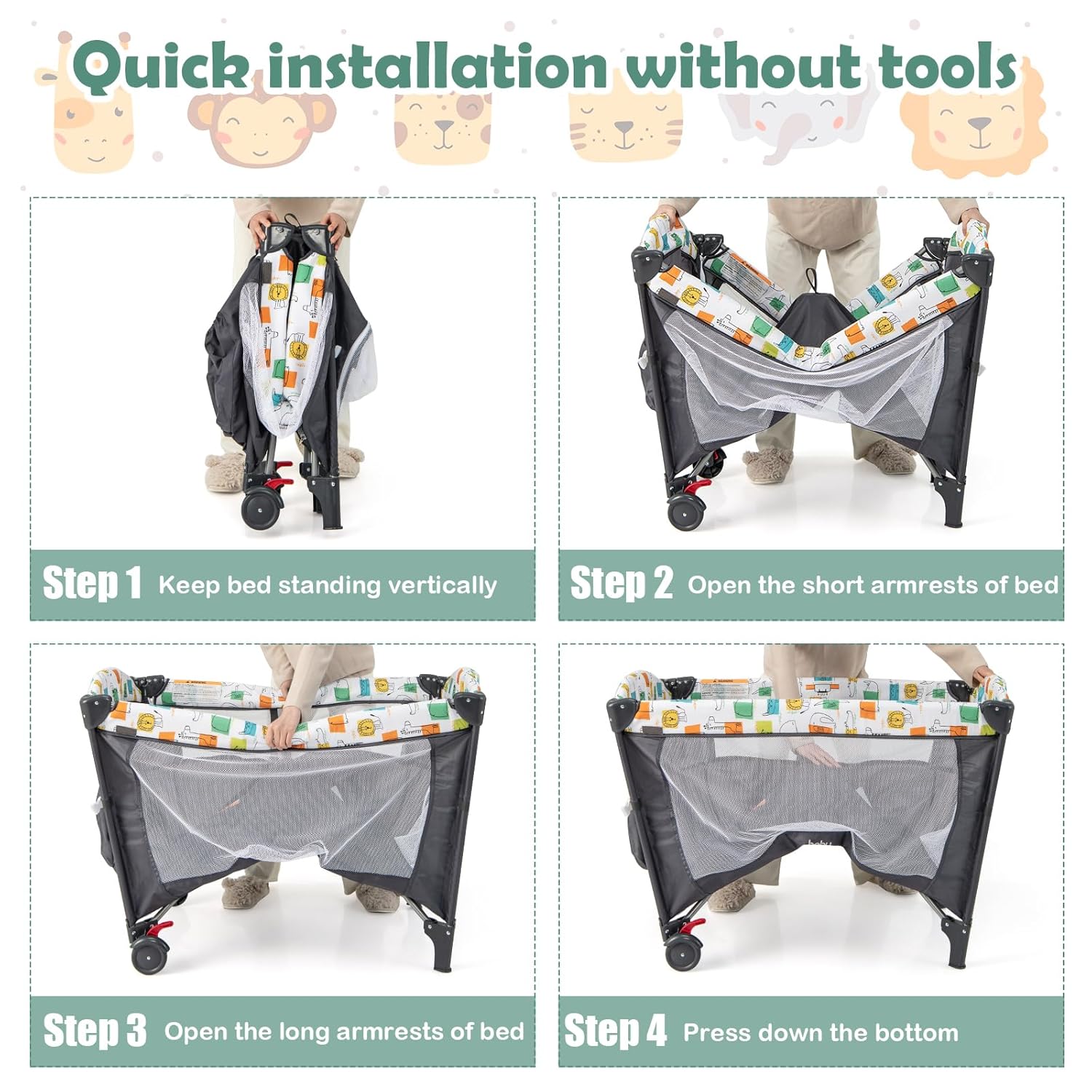 Quick installation without tools

Step 1 Keep bed standing vertically

Step 2 Open the short armrests of bed

Step 3 Open the long armrests of bed

Step 4 Press down the bottom