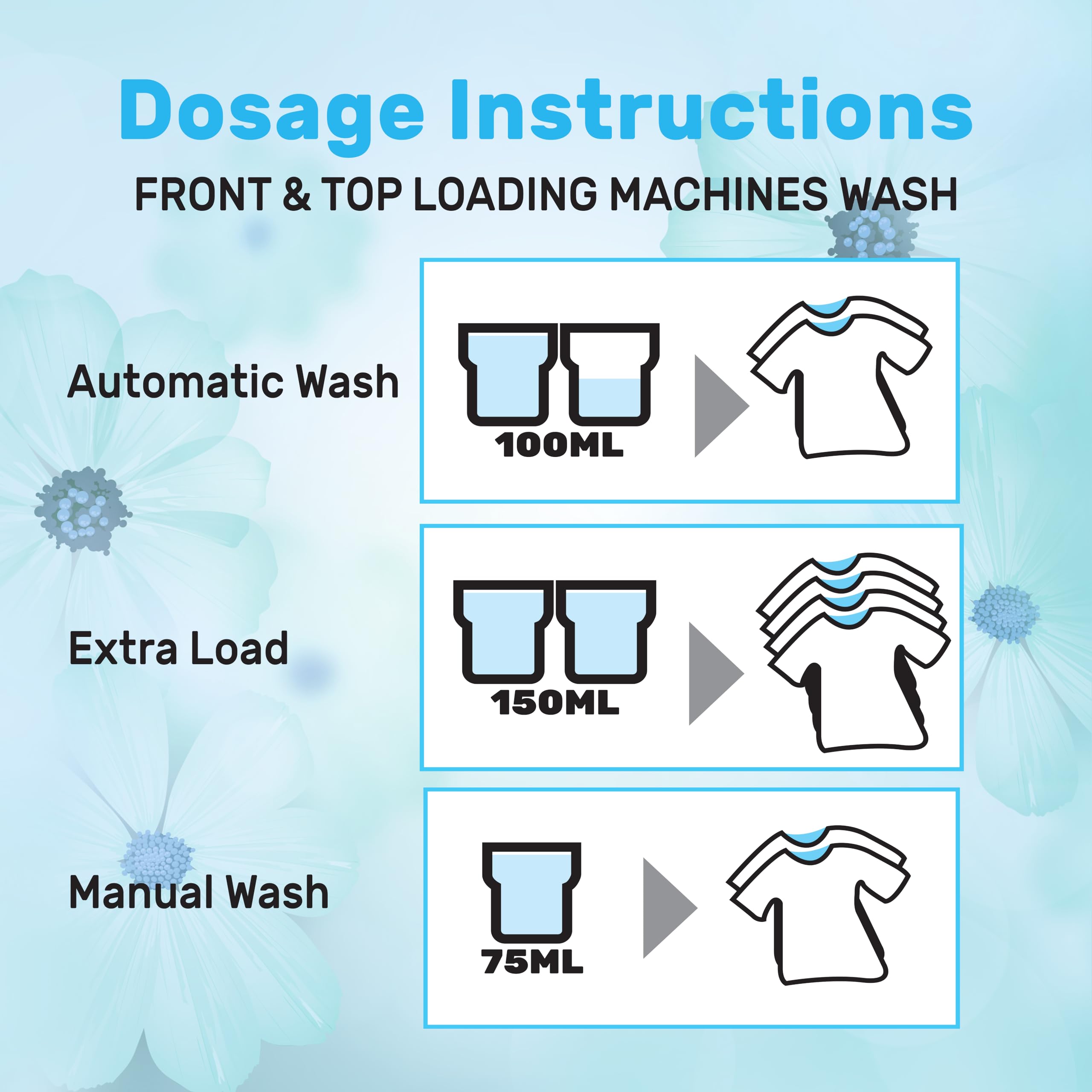 Dosage Instructions

FRONT & TOP LOADING MACHINES WASH

Automatic Wash

100ML

Extra Load

150ML

Manual Wash

75ML