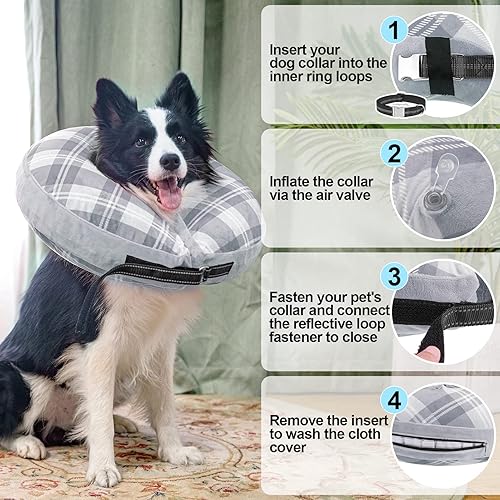 1
Insert your dog collar into the inner ring loops

2
Inflate the collar via the air valve

3
Fasten your pet's collar and connect the reflective loop fastener to close

4
Remove the insert to wash the cloth cover