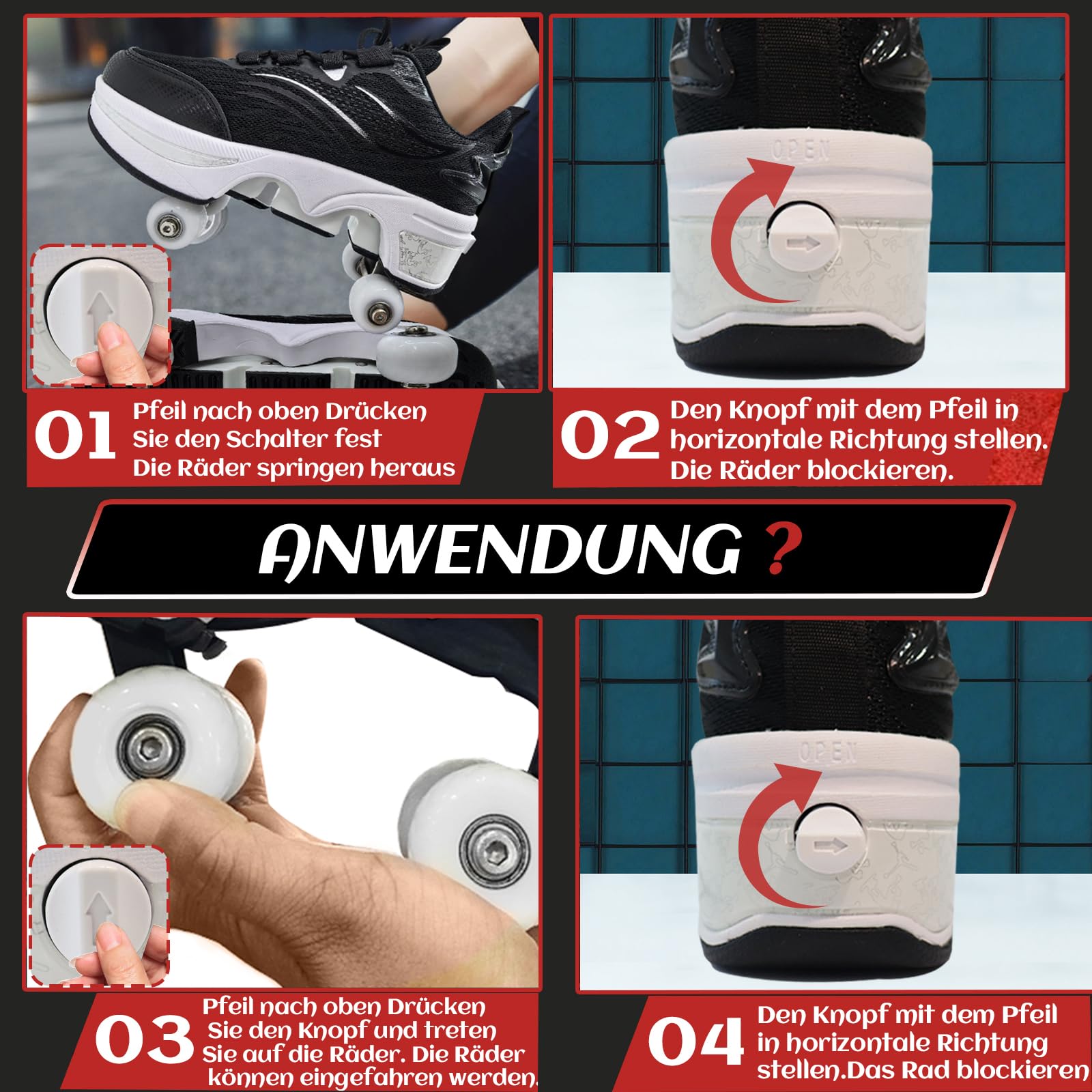 OPEN

01 Pfeil nach oben Drücken Sie den Schalter fest Die Räder springen heraus

02 Den Knopf mit dem Pfeil in horizontale Richtung stellen. Die Räder blockieren.

ANWENDUNG ?

OPEN

03 Pfeil nach oben Drücken Sie den Knopf und treten Sie auf die Räder. Die Räder können eingefahren werden.

04 Den Knopf mit dem Pfeil in horizontale Richtung stellen.Das Rad blockieren