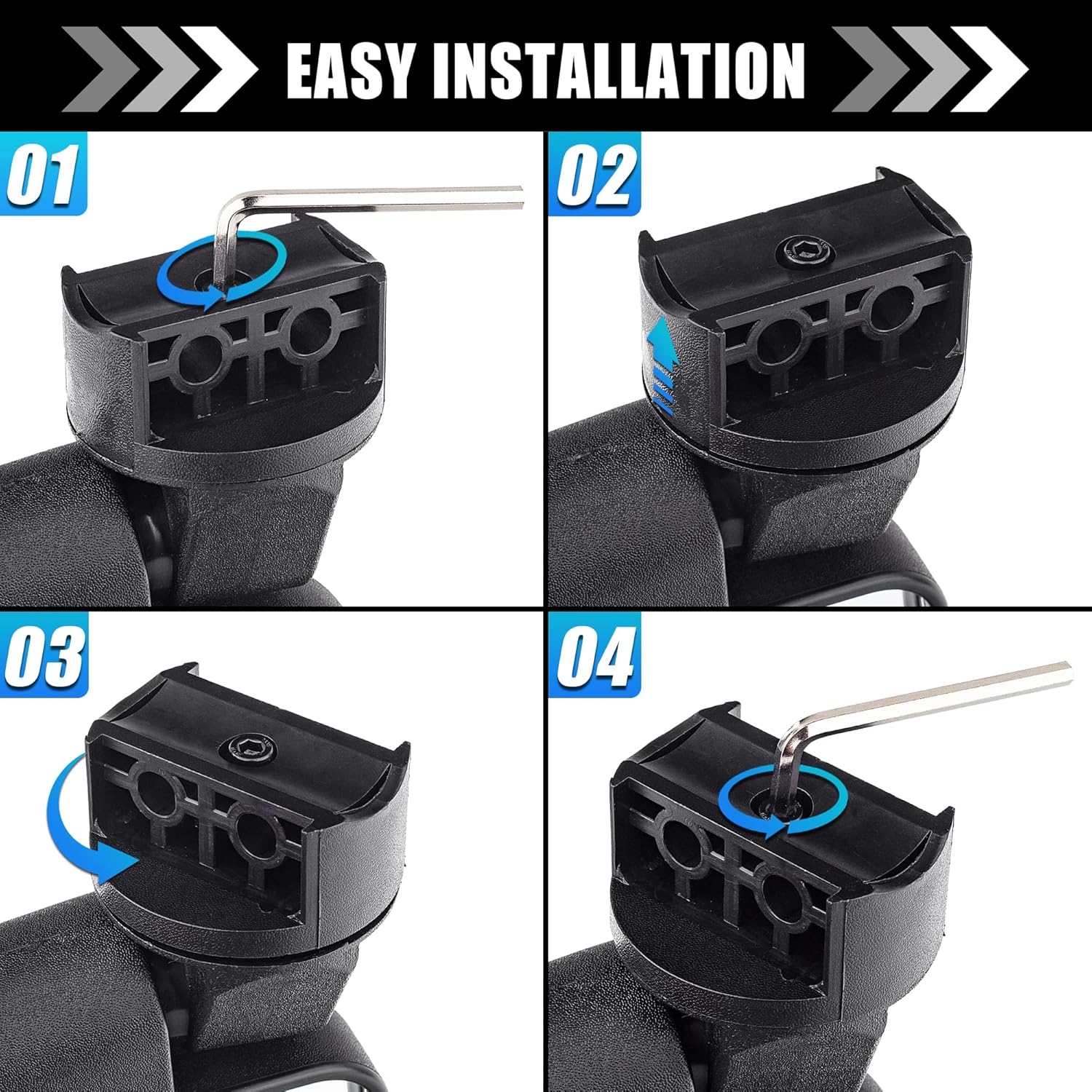 EASY INSTALLATION

01

02

03

04