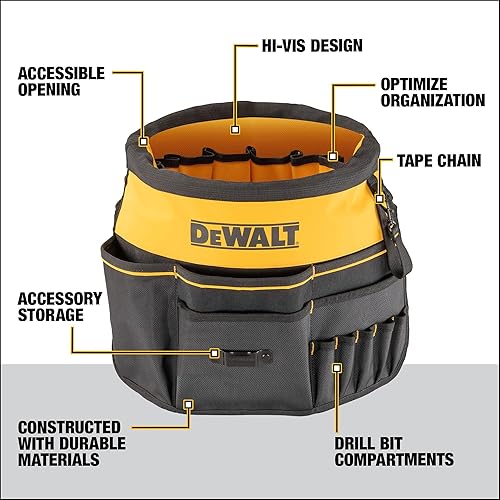 HI-VIS DESIGN

ACCESSIBLE OPENING

OPTIMIZE ORGANIZATION

TAPE CHAIN

DEWALT

ACCESSORY STORAGE

CONSTRUCTED WITH DURABLE MATERIALS

DRILL BIT COMPARTMENTS