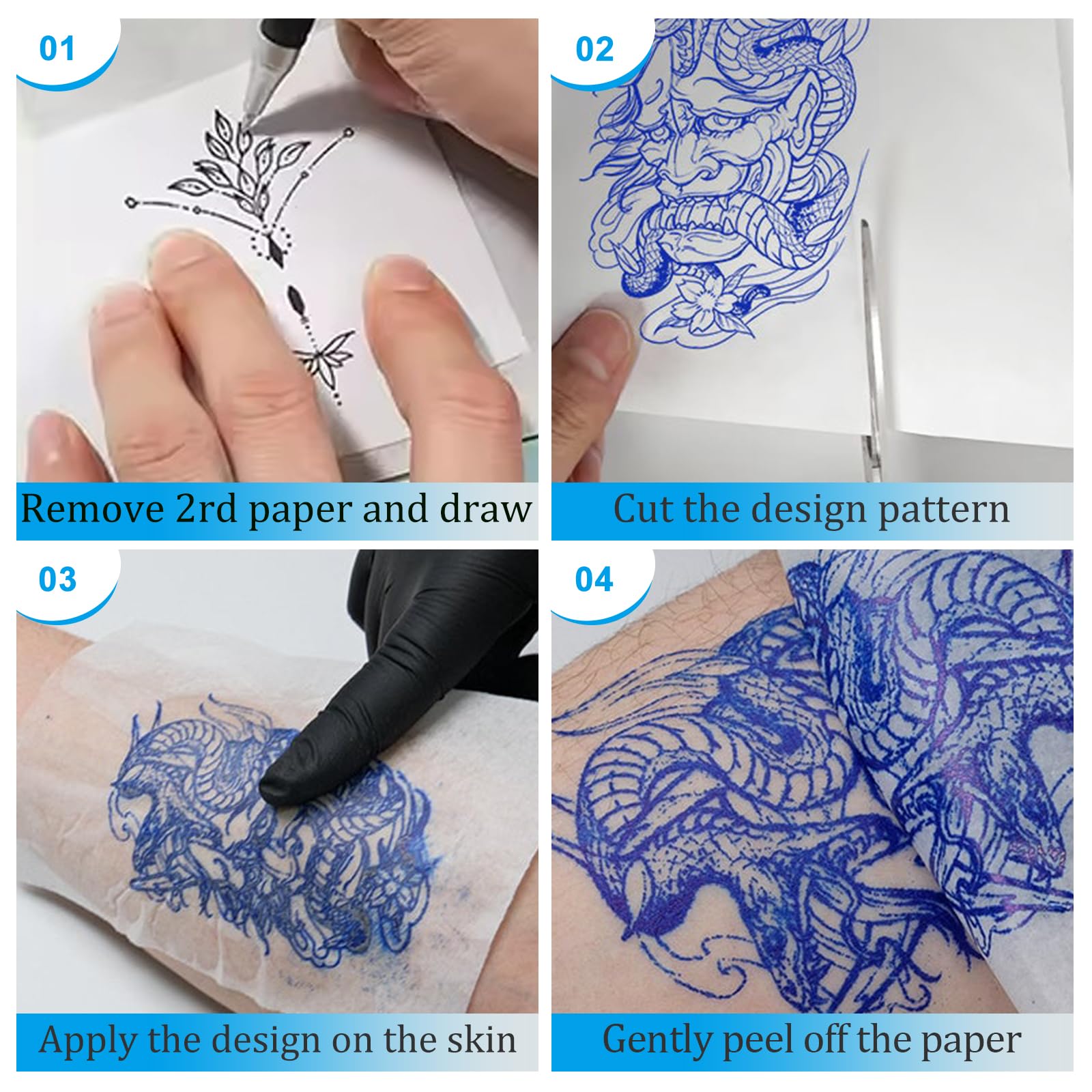 01

Remove 2rd paper and draw

02

Cut the design pattern

03

Apply the design on the skin

04

Gently peel off the paper