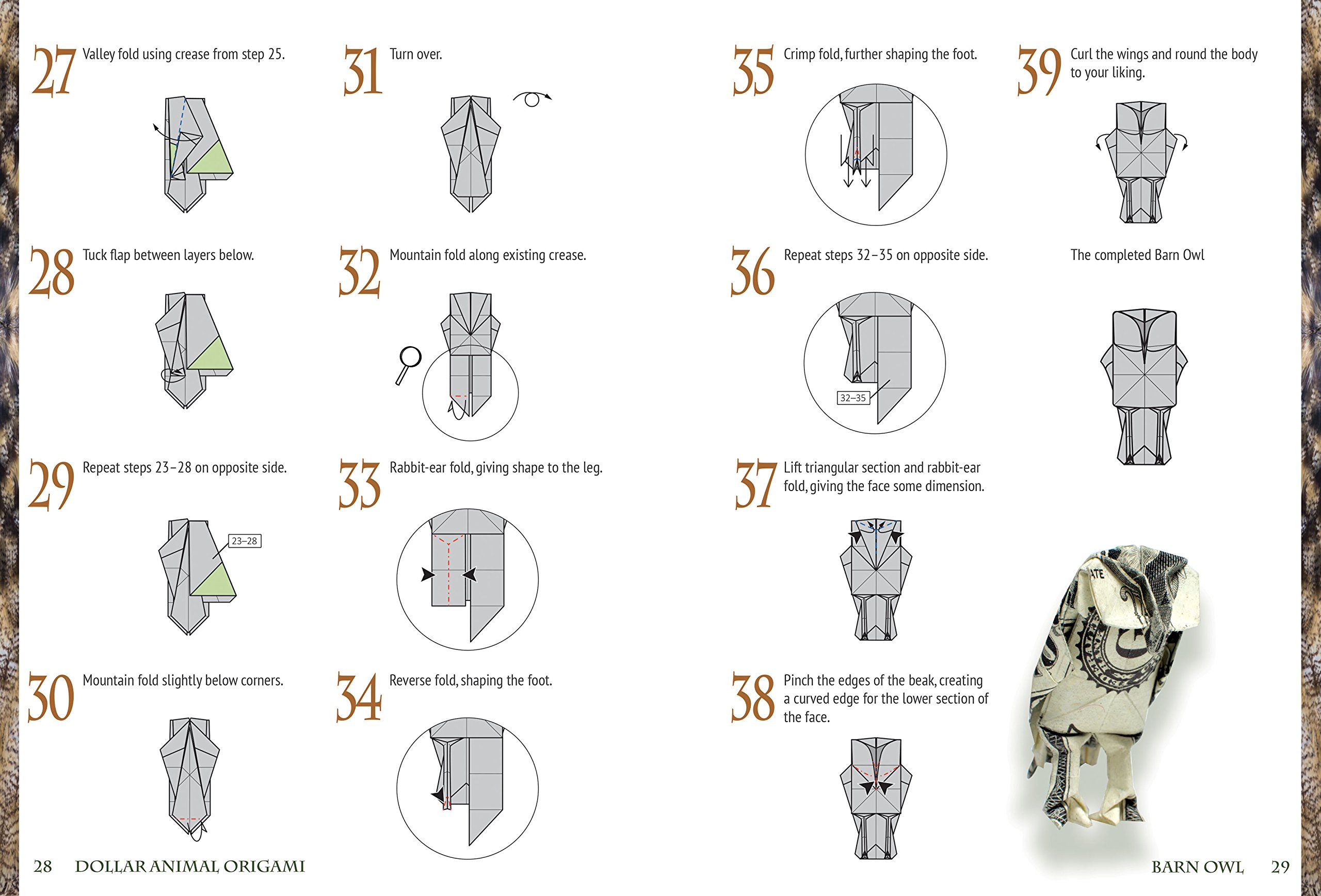 27 Valley fold using crease from step 25.

28 Tuck flap between layers below.

29 Repeat steps 23–28 on opposite side.

23–28

30 Mountain fold slightly below corners.

31 Turn over.

32 Mountain fold along existing crease.

33 Rabbit-ear fold, giving shape to the leg.

34 Reverse fold, shaping the foot.

28 DOLLAR ANIMAL ORIGAMI

35 Crimp fold, further shaping the foot.

36 Repeat steps 32–35 on opposite side.

32–35

37 Lift triangular section and rabbit-ear fold, giving the face some dimension.

38 Pinch the edges of the beak, creating a curved edge for the lower section of the face.

39 Curl the wings and round the body to your liking.

The completed Barn Owl

ATE

BARN OWL 29