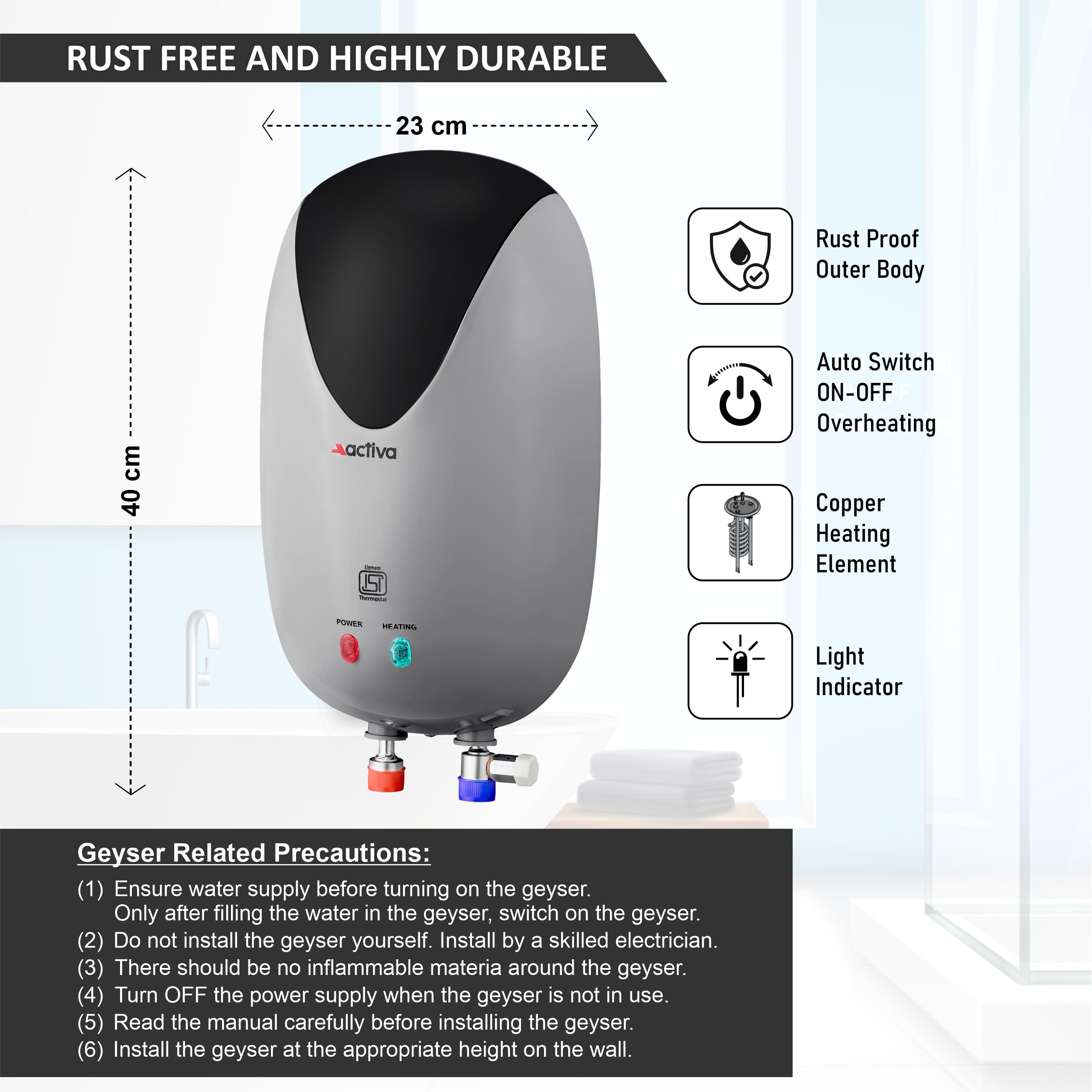 RUST FREE AND HIGHLY DURABLE

23 cm

40 cm

activa

Element
ISI
Thermostat

POWER HEATING

Rust Proof Outer Body

Auto Switch ON-OFF Overheating

Copper Heating Element

Light Indicator

Geyser Related Precautions:

(1) Ensure water supply before turning on the geyser. Only after filling the water in the geyser, switch on the geyser.
(2) Do not install the geyser yourself. Install by a skilled electrician.
(3) There should be no inflammable materia around the geyser.
(4) Turn OFF the power supply when the geyser is not in use.
(5) Read the manual carefully before installing the geyser.
(6) Install the geyser at the appropriate height on the wall.