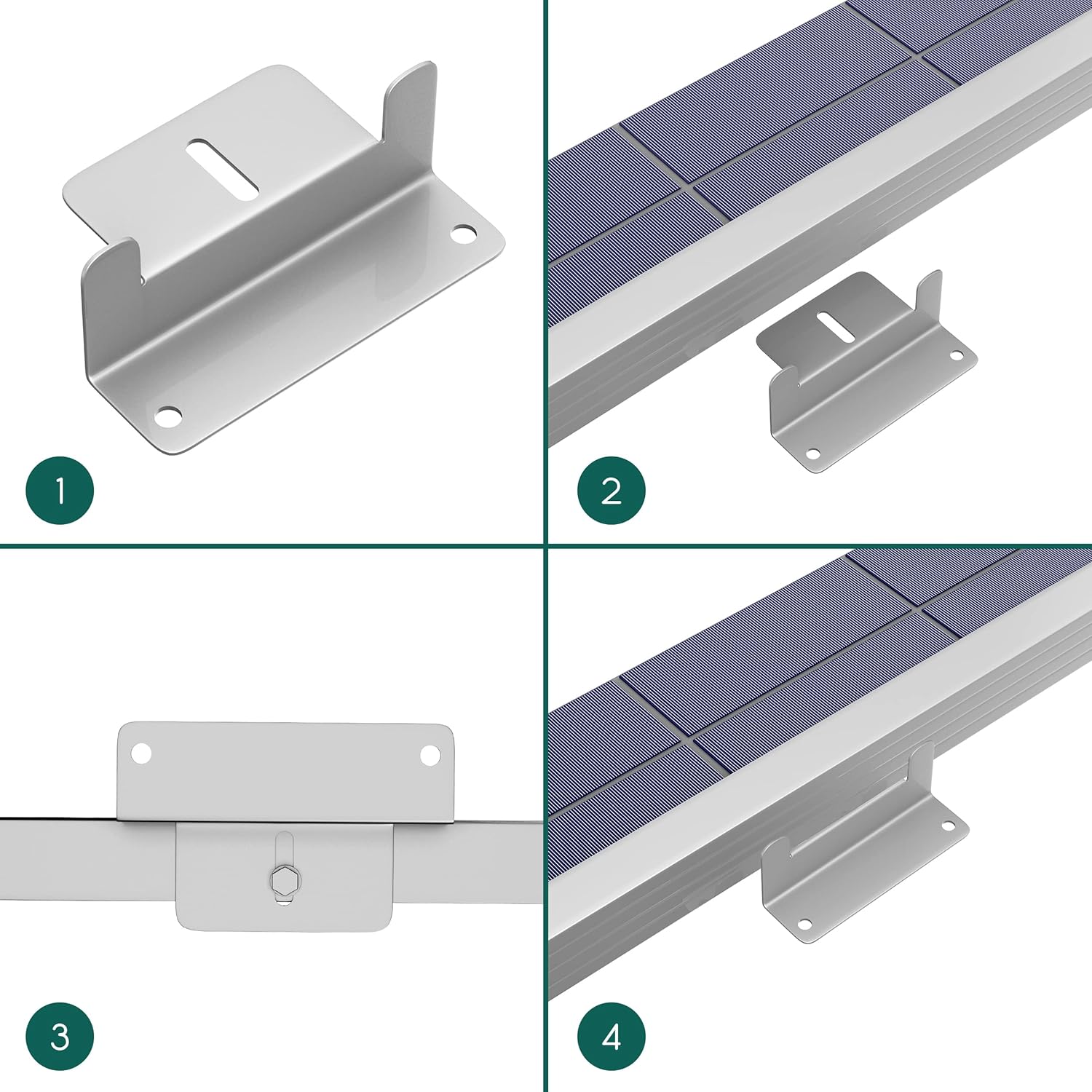 1

2

3

4