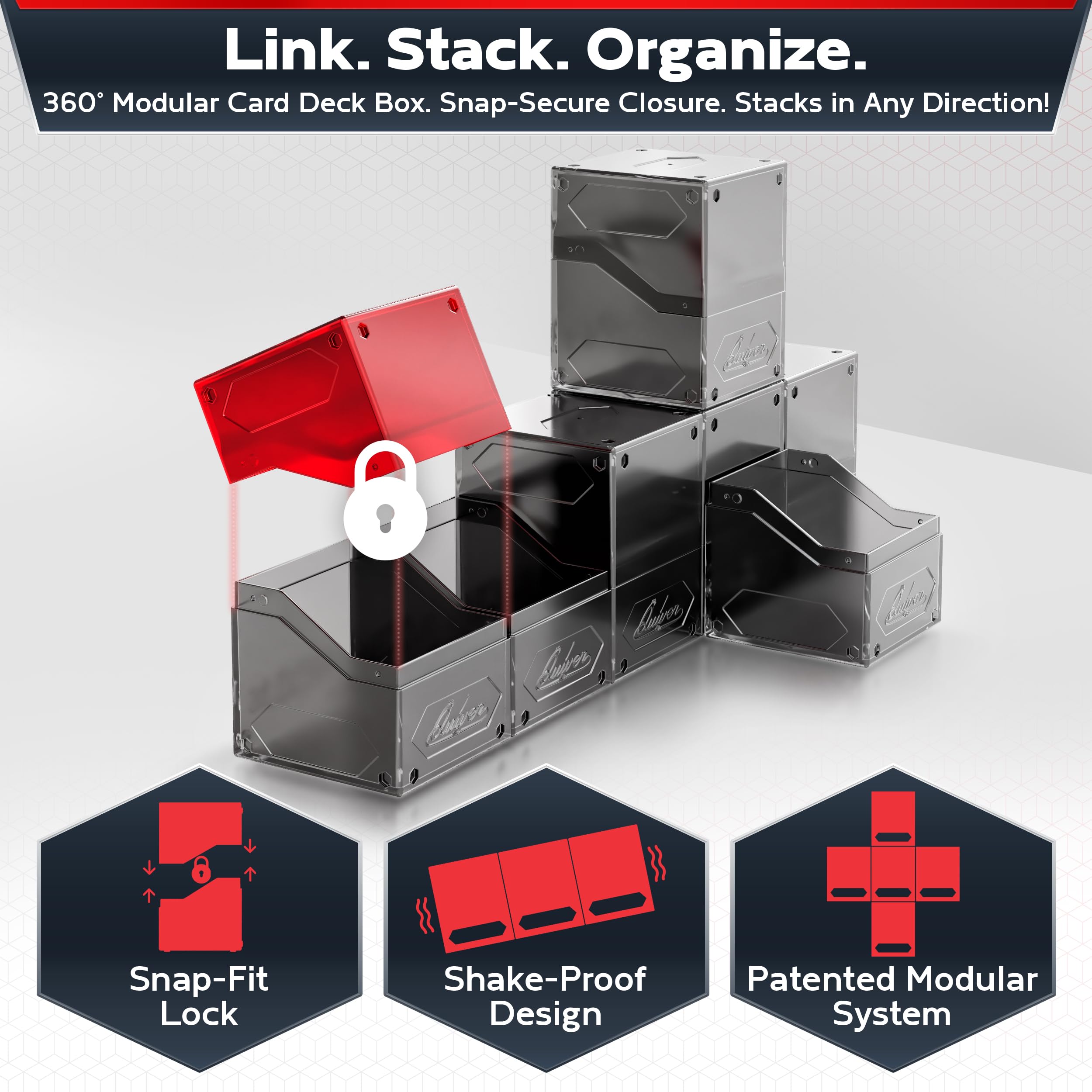 Link. Stack. Organize.

360° Modular Card Deck Box. Snap-Secure Closure. Stacks in Any Direction!

Quiver

Quiver

Quiver

Quiver

Quiver

Snap-Fit Lock

Shake-Proof Design

Patented Modular System