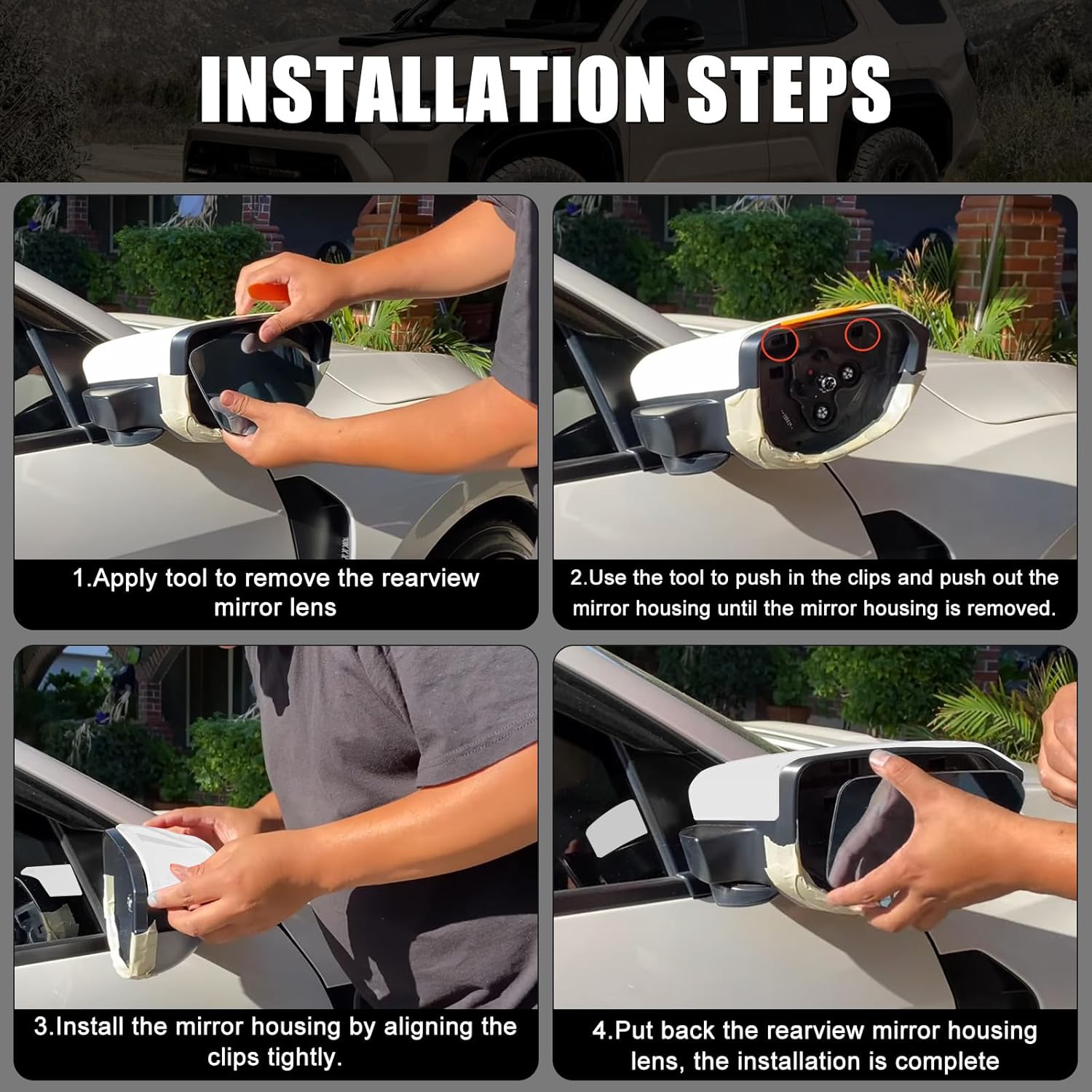 INSTALLATION STEPS

1.Apply tool to remove the rearview mirror lens

2.Use the tool to push in the clips and push out the mirror housing until the mirror housing is removed.

3.Install the mirror housing by aligning the clips tightly.

4.Put back the rearview mirror housing lens, the installation is complete