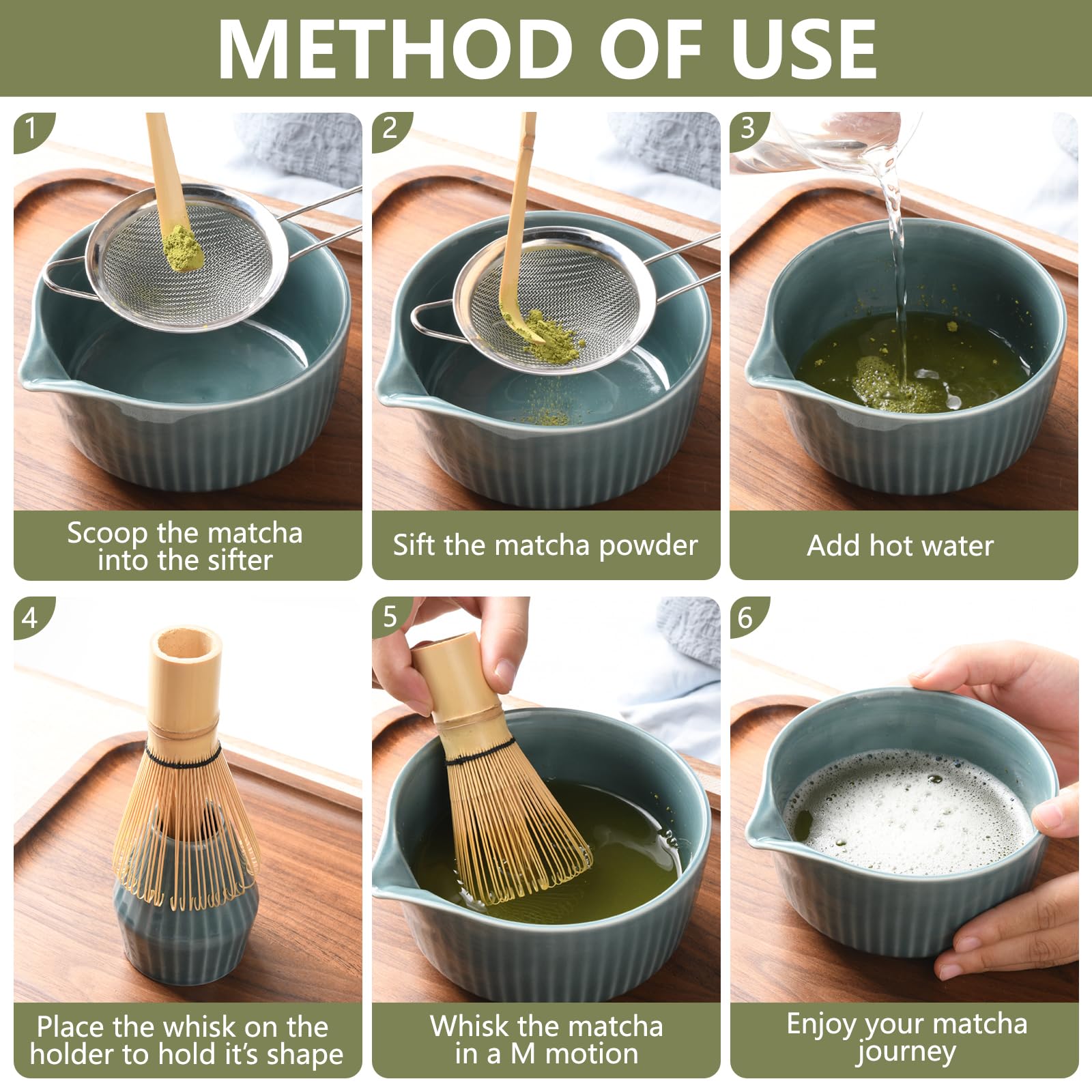 METHOD OF USE

1

Scoop the matcha into the sifter

2

Sift the matcha powder

3

Add hot water

4

Place the whisk on the holder to hold it's shape

5

Whisk the matcha in a M motion

6

Enjoy your matcha journey