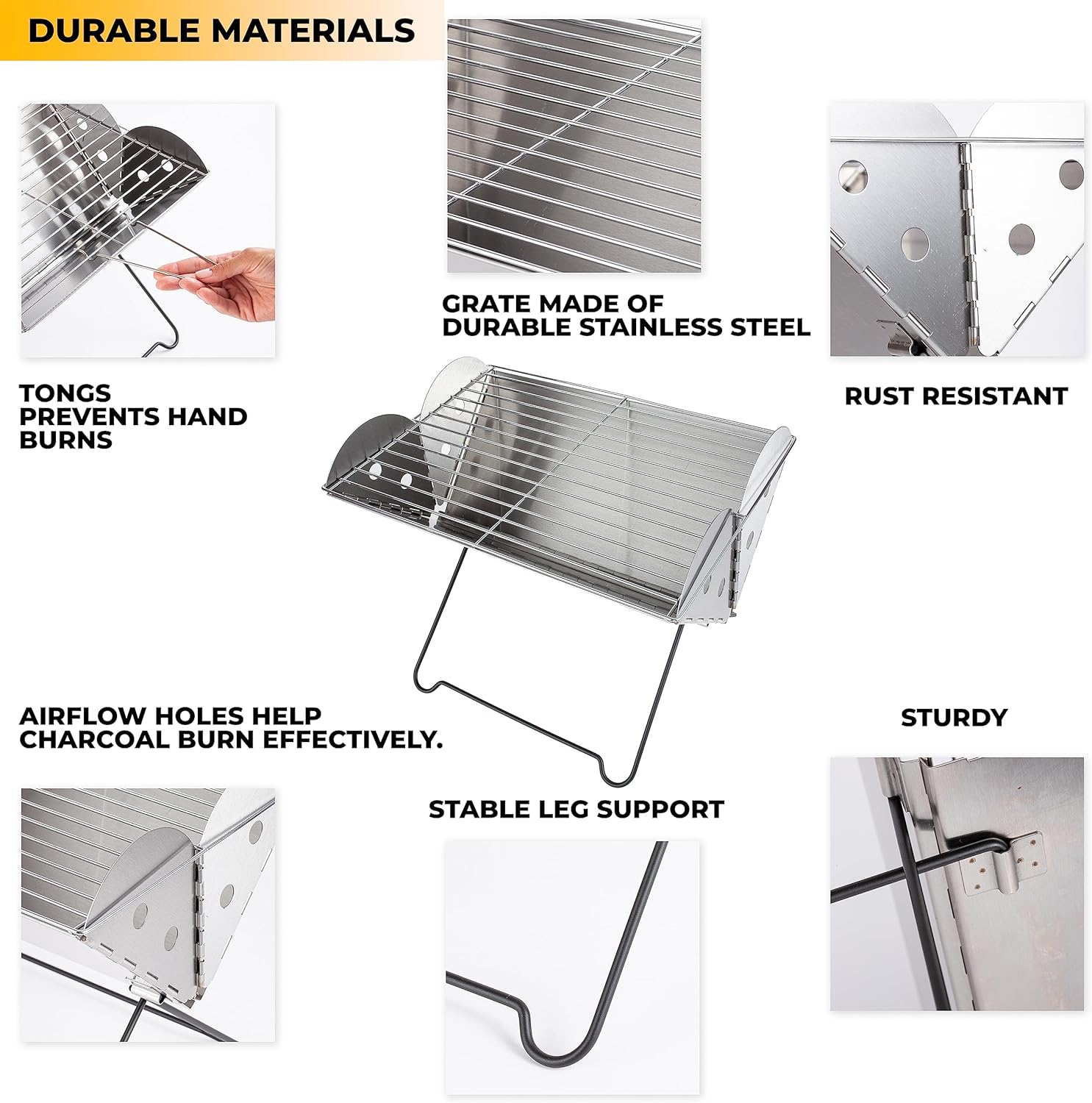 DURABLE MATERIALS

GRATE MADE OF DURABLE STAINLESS STEEL

TONGS PREVENTS HAND BURNS

RUST RESISTANT

AIRFLOW HOLES HELP CHARCOAL BURN EFFECTIVELY.

STURDY

STABLE LEG SUPPORT