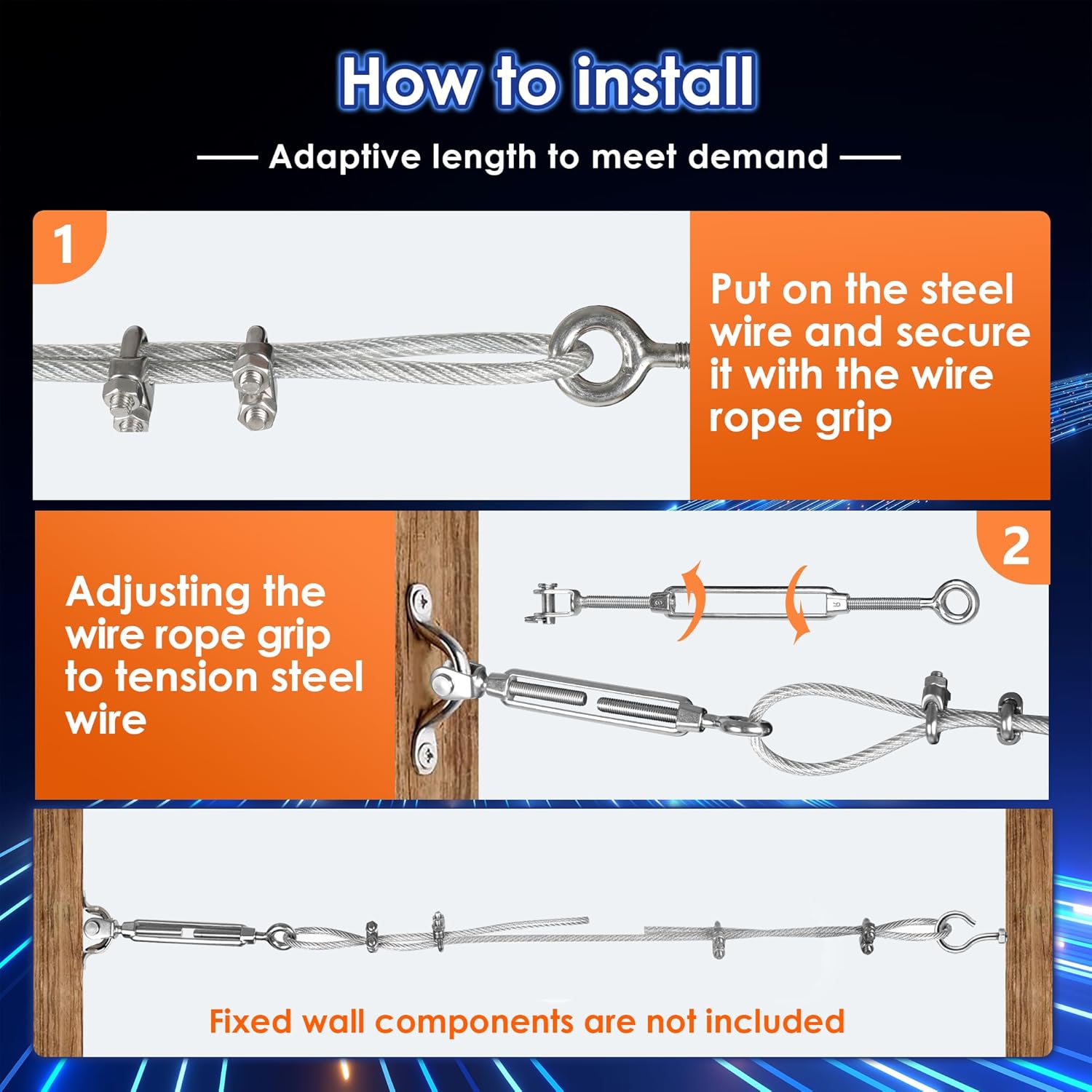 How to install

Adaptive length to meet demand

1

Put on the steel wire and secure it with the wire rope grip

Adjusting the wire rope grip to tension steel wire

2

Fixed wall components are not included