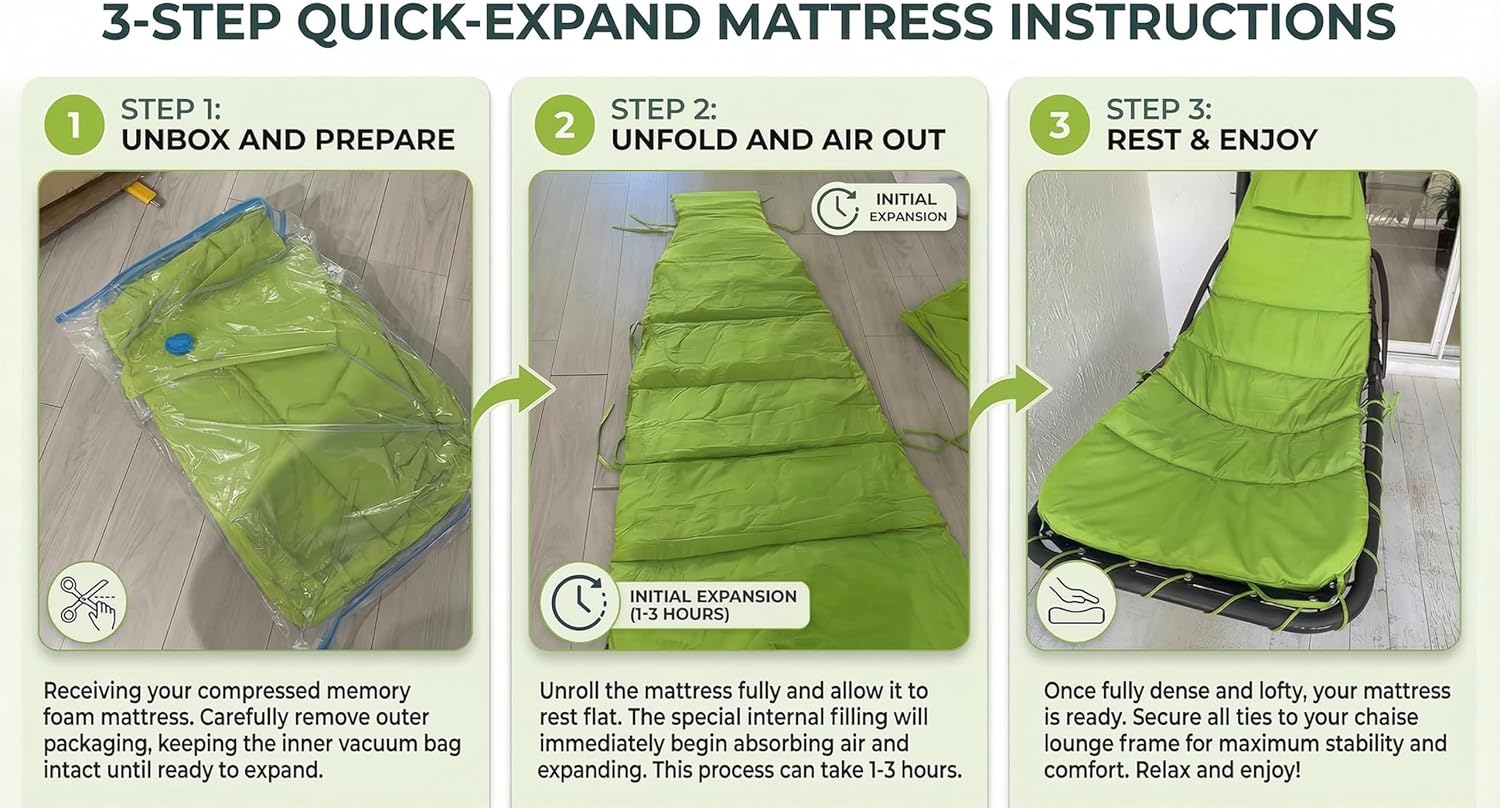 3-STEP QUICK-EXPAND MATTRESS INSTRUCTIONS

1 STEP 1:
UNBOX AND PREPARE

Receiving your compressed memory foam mattress. Carefully remove outer packaging, keeping the inner vacuum bag intact until ready to expand.

2 STEP 2:
UNFOLD AND AIR OUT

INITIAL EXPANSION

INITIAL EXPANSION (1-3 HOURS)

Unroll the mattress fully and allow it to rest flat. The special internal filling will immediately begin absorbing air and expanding. This process can take 1-3 hours.

3 STEP 3:
REST & ENJOY

Once fully dense and lofty, your mattress is ready. Secure all ties to your chaise lounge frame for maximum stability and comfort. Relax and enjoy!