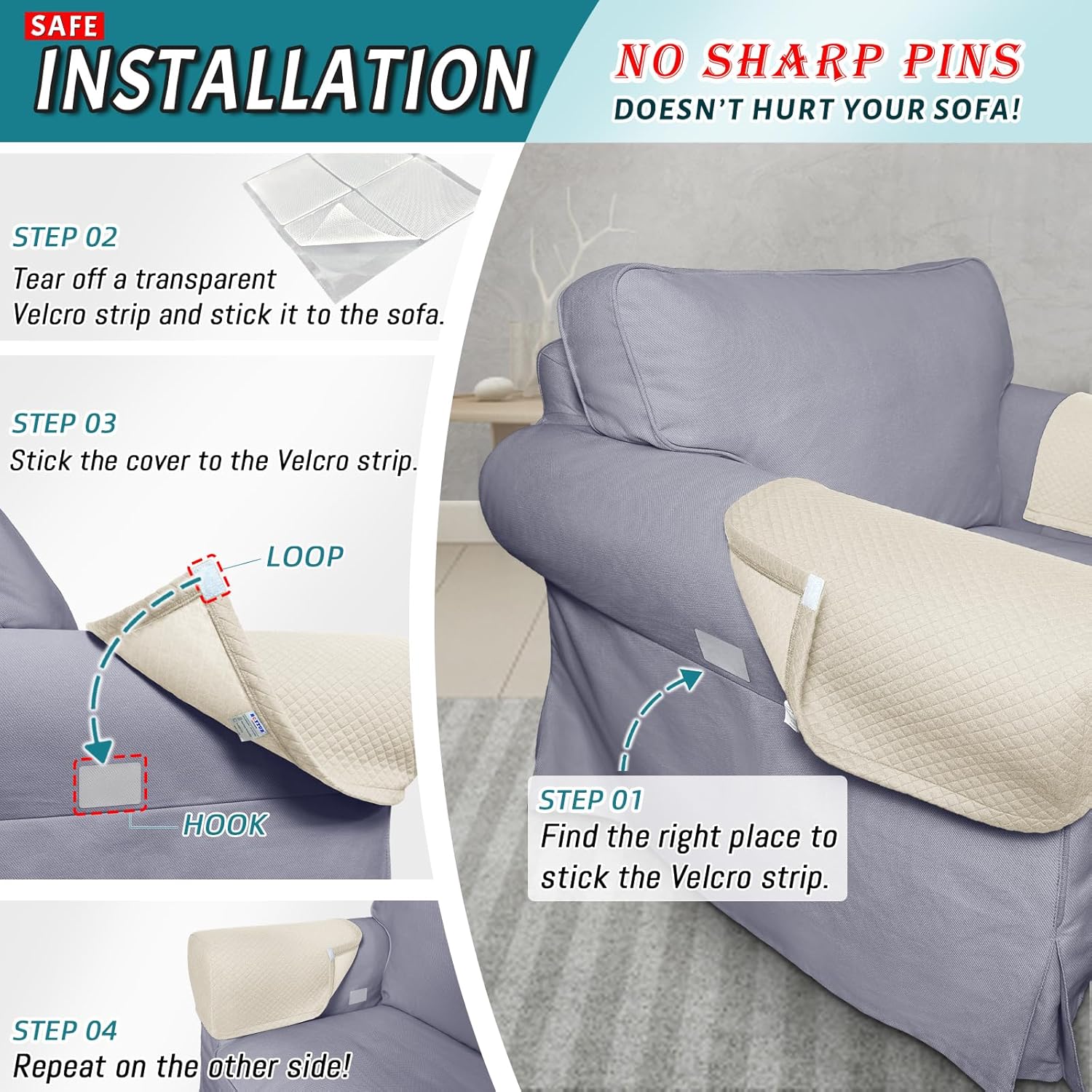 SAFE
INSTALLATION

NO SHARP PINS
DOESN'T HURT YOUR SOFA!

STEP 02
Tear off a transparent Velcro strip and stick it to the sofa.

STEP 03
Stick the cover to the Velcro strip.

LOOP

HOOK

STEP 01
Find the right place to stick the Velcro strip.

STEP 04
Repeat on the other side!