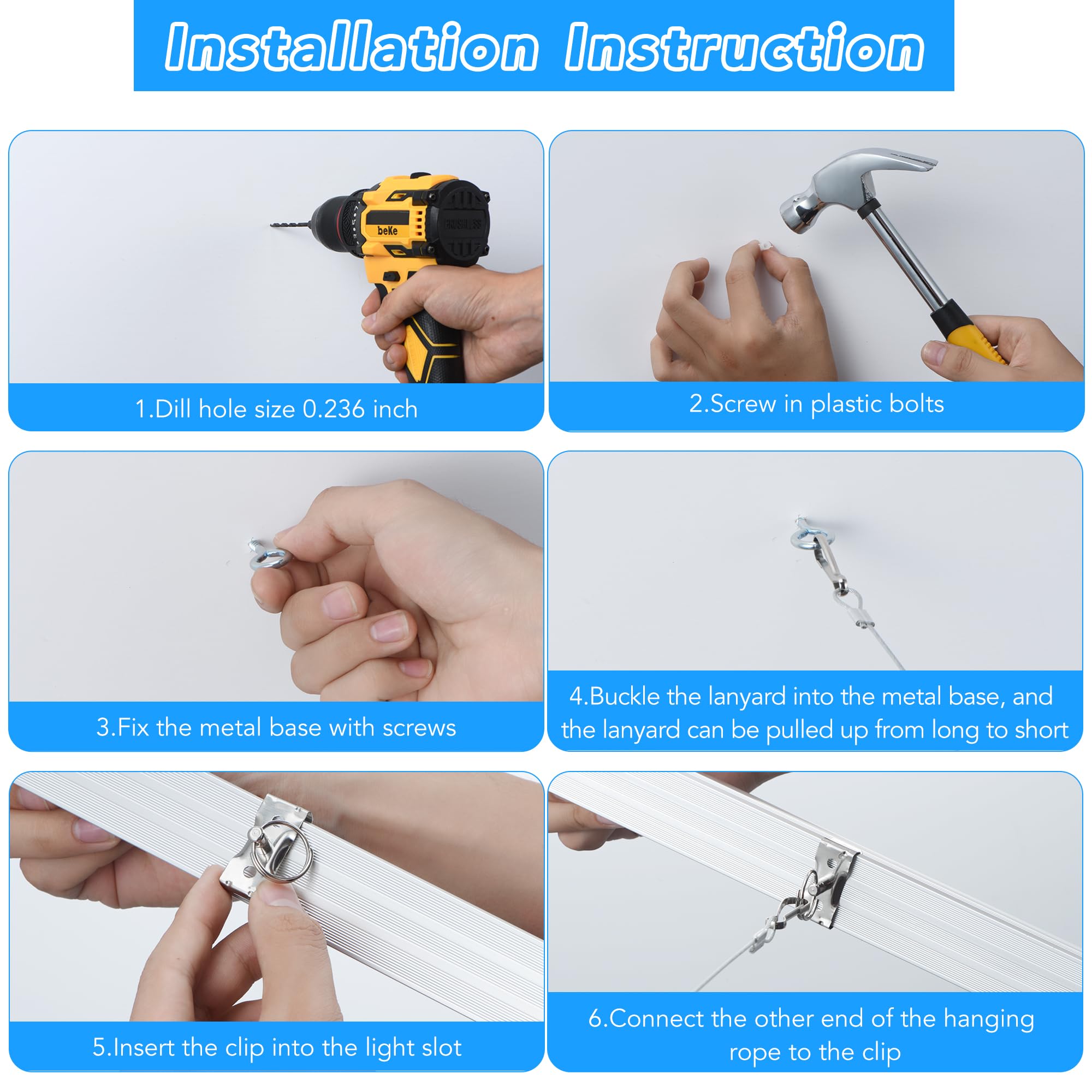 Installation Instruction

beKe

BRUSHLESS

1.Dill hole size 0.236 inch

2.Screw in plastic bolts

3.Fix the metal base with screws

4.Buckle the lanyard into the metal base, and the lanyard can be pulled up from long to short

5.Insert the clip into the light slot

6.Connect the other end of the hanging rope to the clip