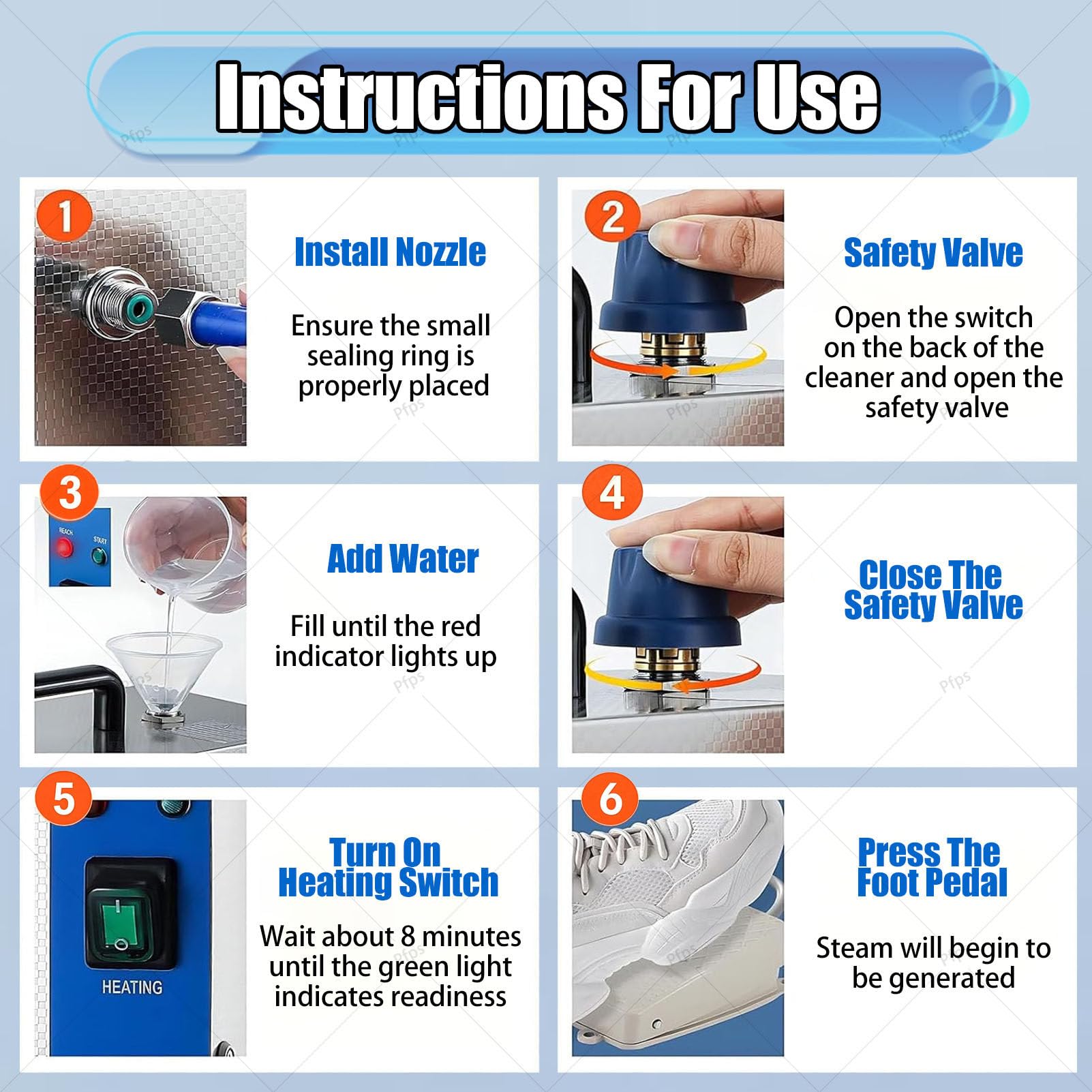 Instructions For Use

1

Install Nozzle

Ensure the small sealing ring is properly placed

2

Safety Valve

Open the switch on the back of the cleaner and open the safety valve

3

REACH START

Add Water

Fill until the red indicator lights up

4

Close The Safety Valve

5

HEATING

Turn On Heating Switch

Wait about 8 minutes until the green light indicates readiness

6

Press The Foot Pedal

Steam will begin to be generated

Pfps