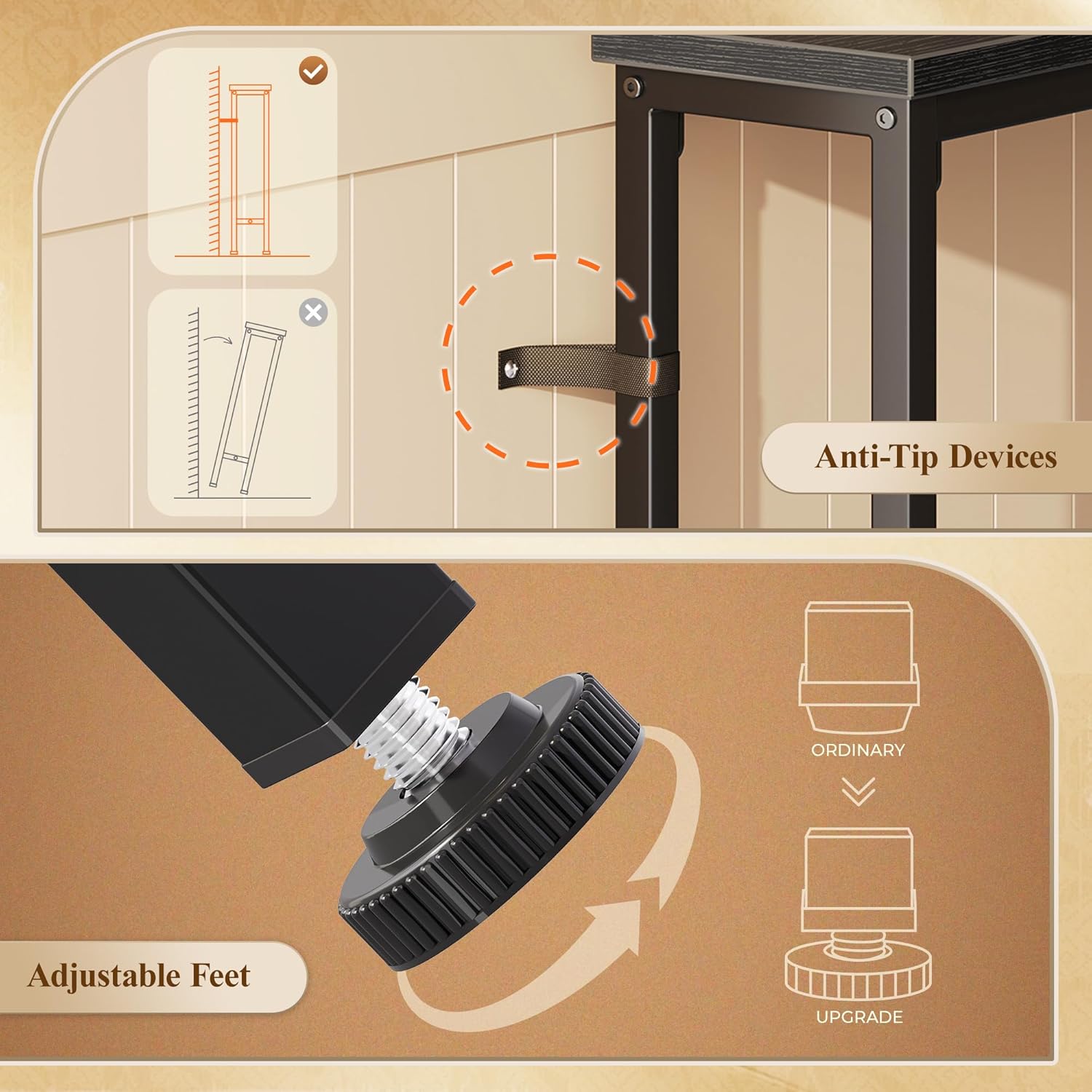 Anti-Tip Devices

ORDINARY

UPGRADE

Adjustable Feet