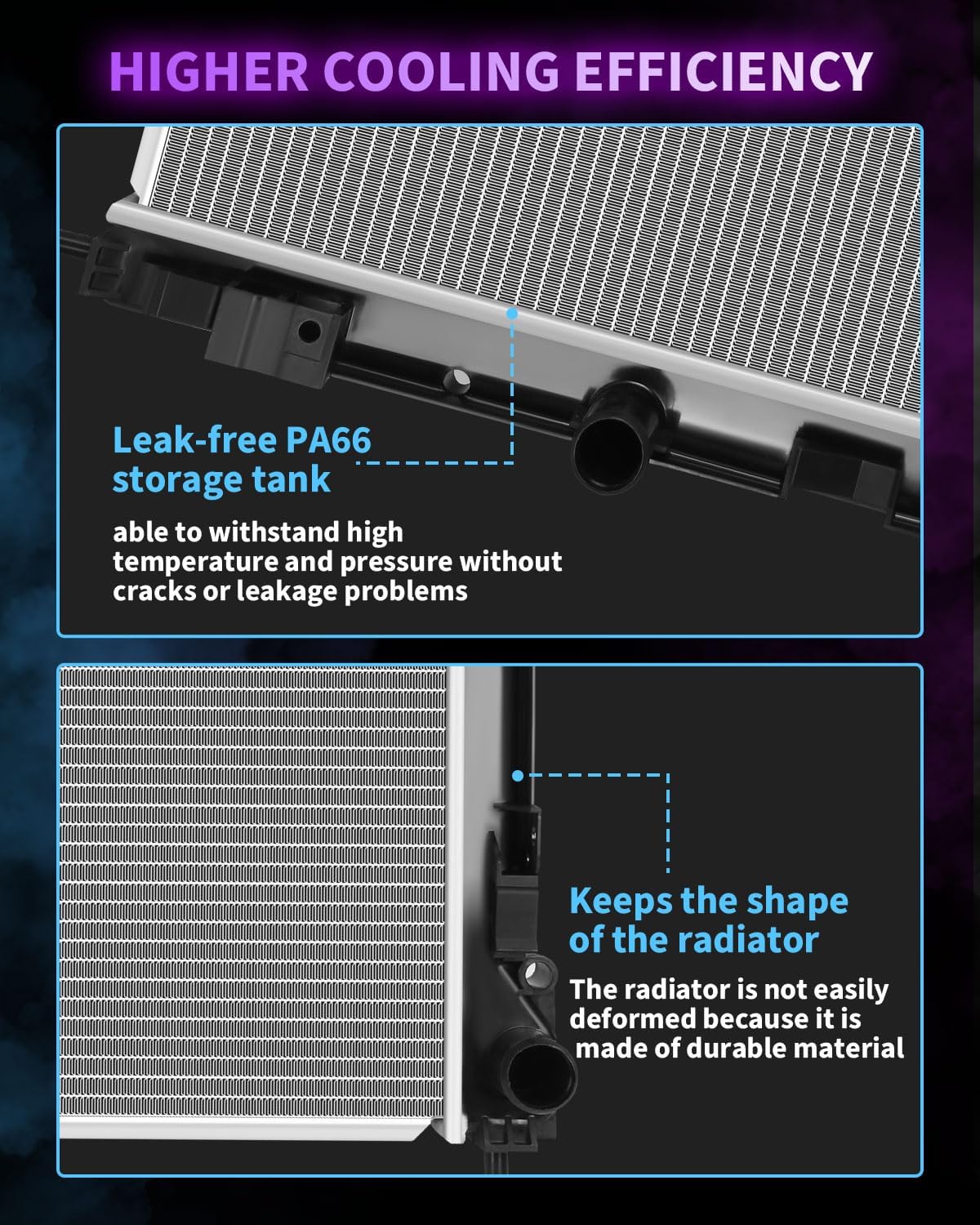 HIGHER COOLING EFFICIENCY

Leak-free PA66 storage tank

able to withstand high temperature and pressure without cracks or leakage problems

Keeps the shape of the radiator

The radiator is not easily deformed because it is made of durable material