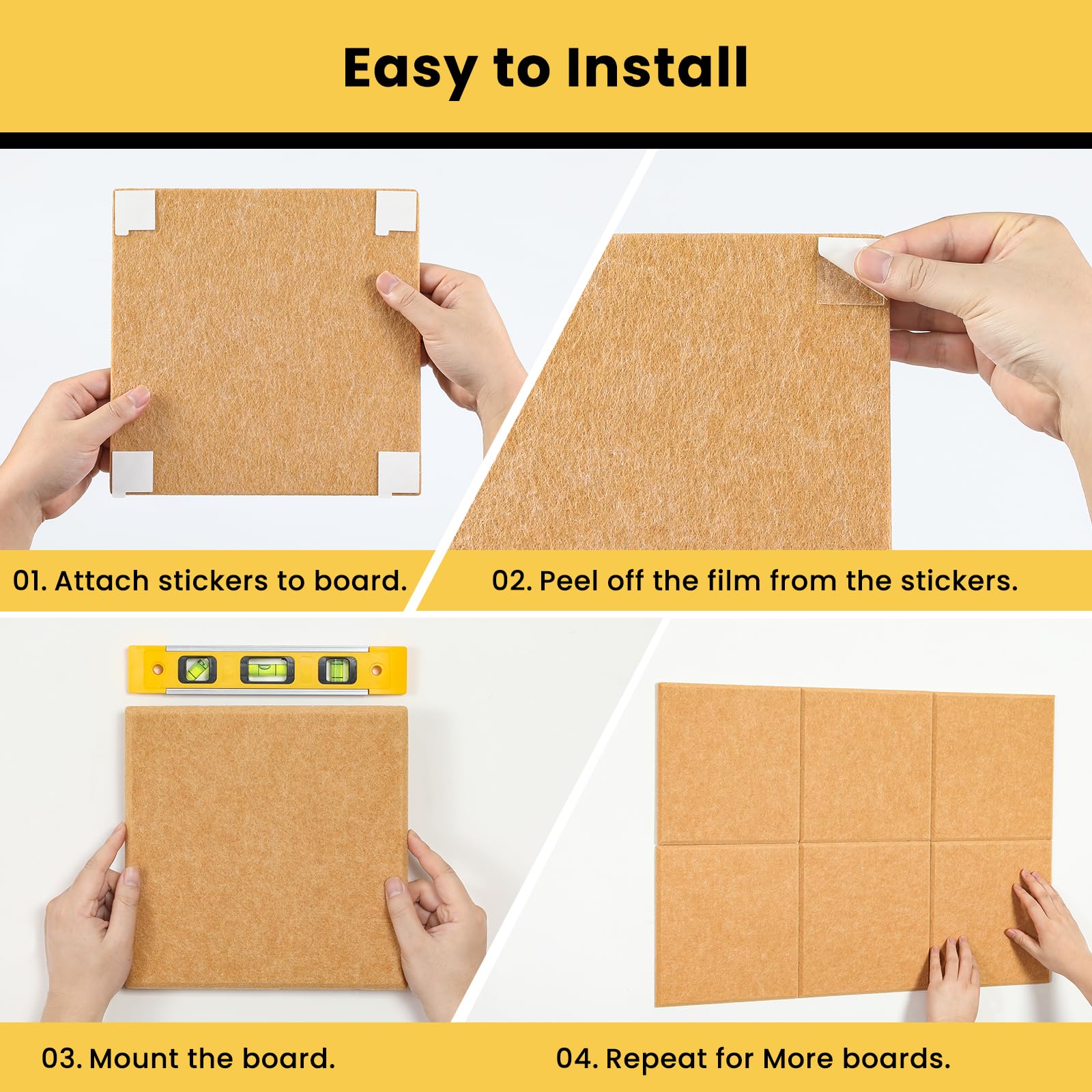 Easy to Install

01. Attach stickers to board.

02. Peel off the film from the stickers.

03. Mount the board.

04. Repeat for More boards.