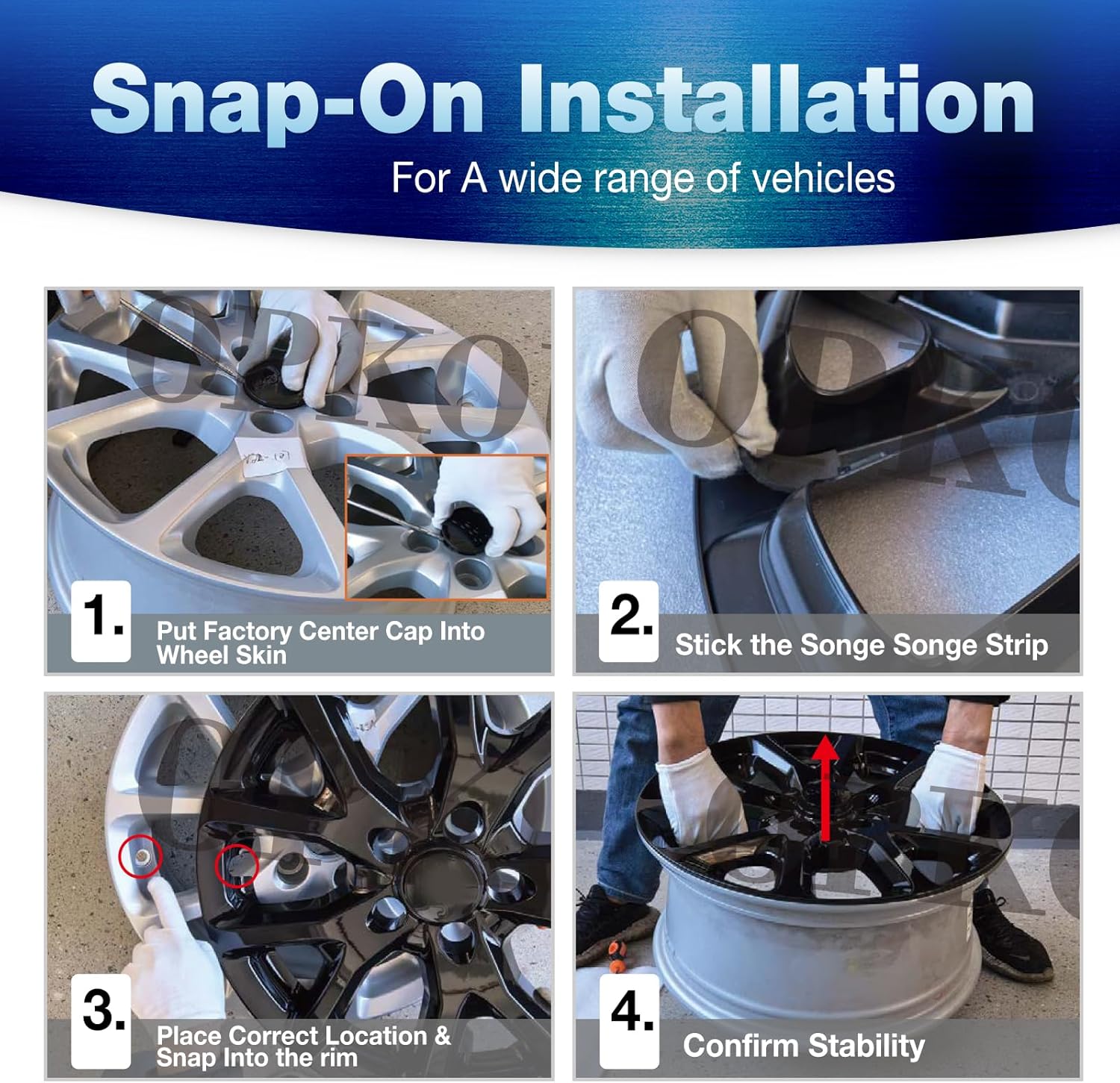 Snap-On Installation
For A wide range of vehicles

OPKO

1. Put Factory Center Cap Into Wheel Skin

OPKO

2. Stick the Songe Songe Strip

OPKO

3. Place Correct Location & Snap Into the rim

OPKO

4. Confirm Stability