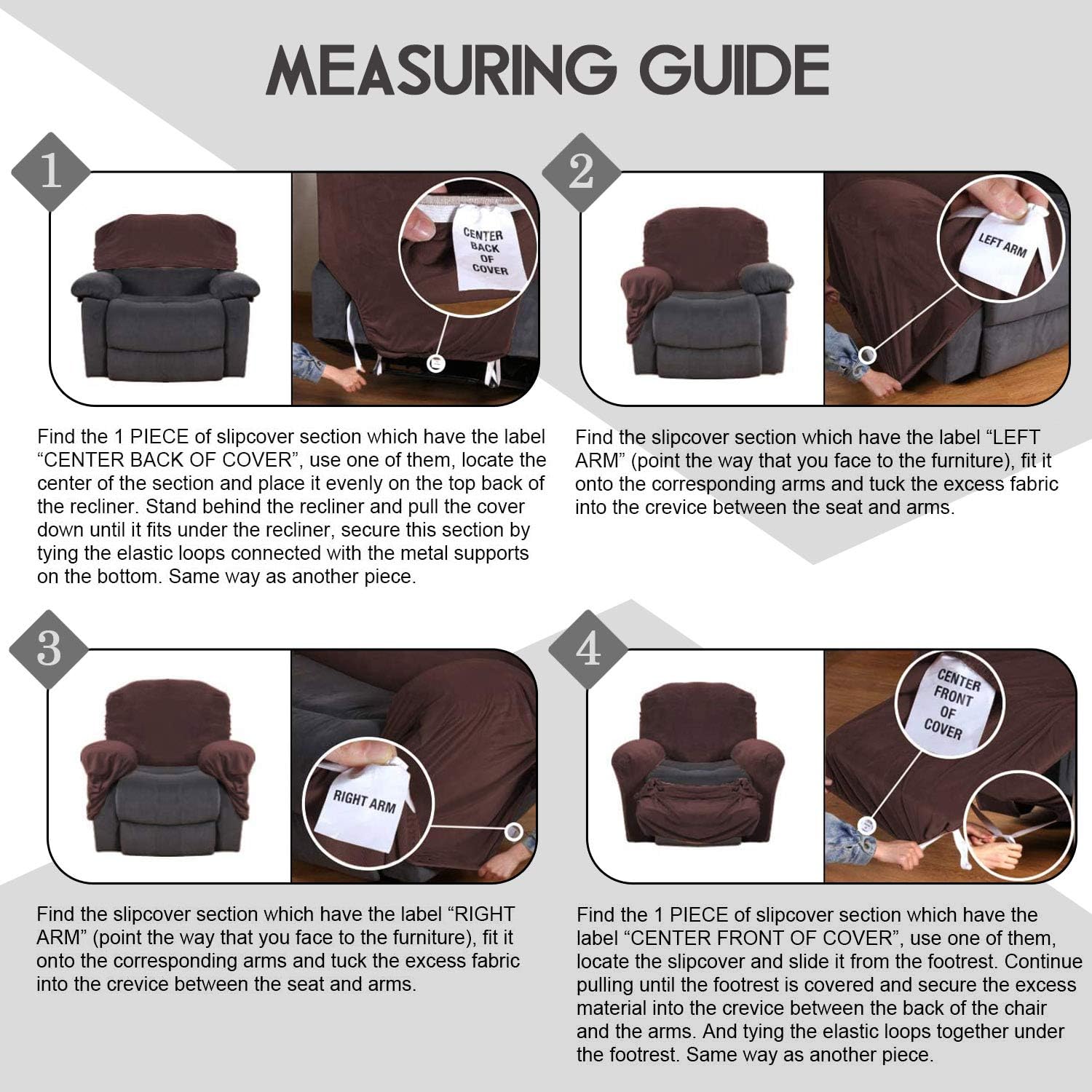 MEASURING GUIDE

1

CENTER BACK OF COVER

Find the 1 PIECE of slipcover section which have the label “CENTER BACK OF COVER”, use one of them, locate the center of the section and place it evenly on the top back of the recliner. Stand behind the recliner and pull the cover down until it fits under the recliner, secure this section by tying the elastic loops connected with the metal supports on the bottom. Same way as another piece.

2

LEFT ARM

Find the slipcover section which have the label “LEFT ARM” (point the way that you face to the furniture), fit it onto the corresponding arms and tuck the excess fabric into the crevice between the seat and arms.

3

RIGHT ARM

Find the slipcover section which have the label “RIGHT ARM” (point the way that you face to the furniture), fit it onto the corresponding arms and tuck the excess fabric into the crevice between the seat and arms.

4

CENTER FRONT OF COVER

Find the 1 PIECE of slipcover section which have the label “CENTER FRONT OF COVER”, use one of them, locate the slipcover and slide it from the footrest. Continue pulling until the footrest is covered and secure the excess material into the crevice between the back of the chair and the arms. And tying the elastic loops together under the footrest. Same way as another piece.