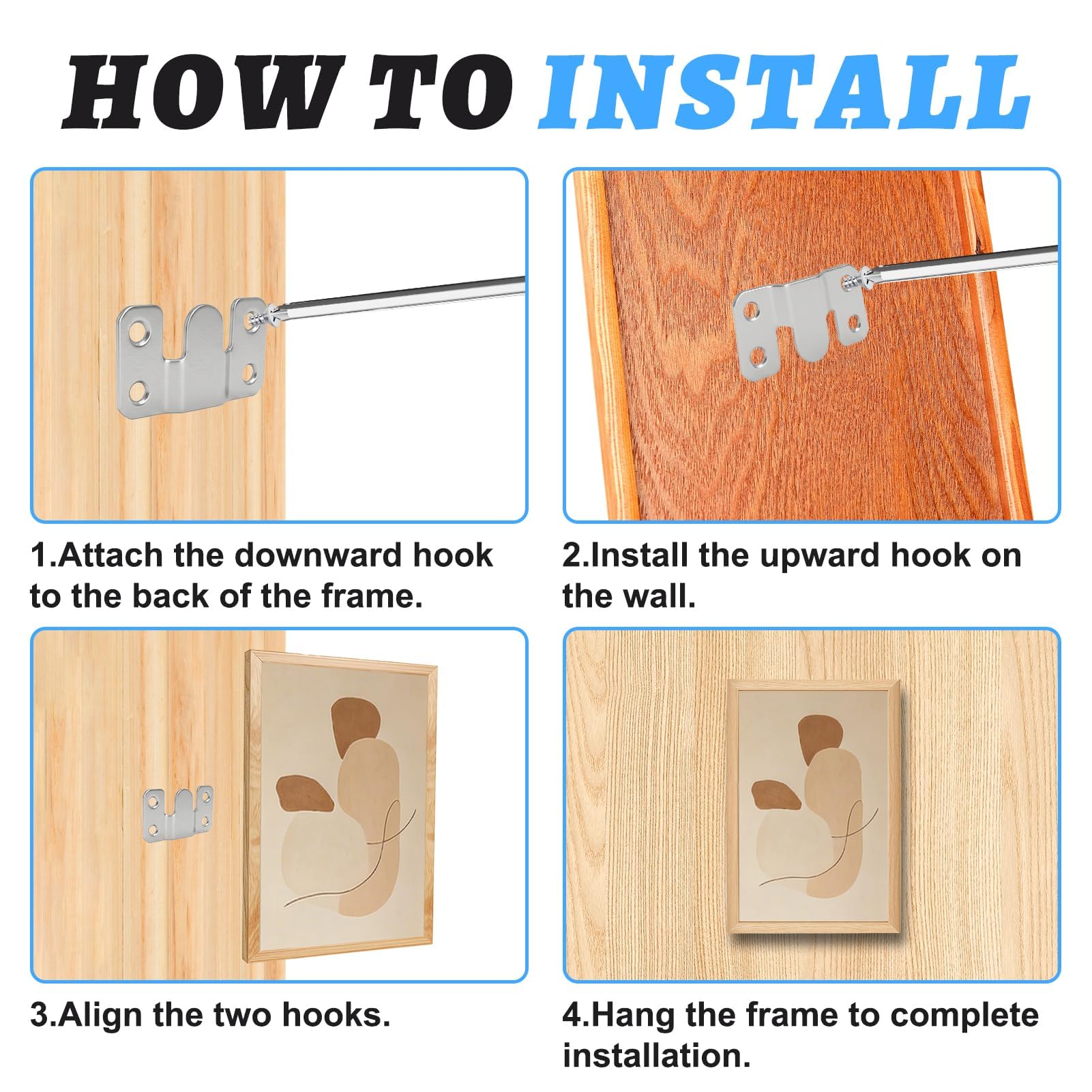 HOW TO INSTALL

1.Attach the downward hook to the back of the frame.

2.Install the upward hook on the wall.

3.Align the two hooks.

4.Hang the frame to complete installation.