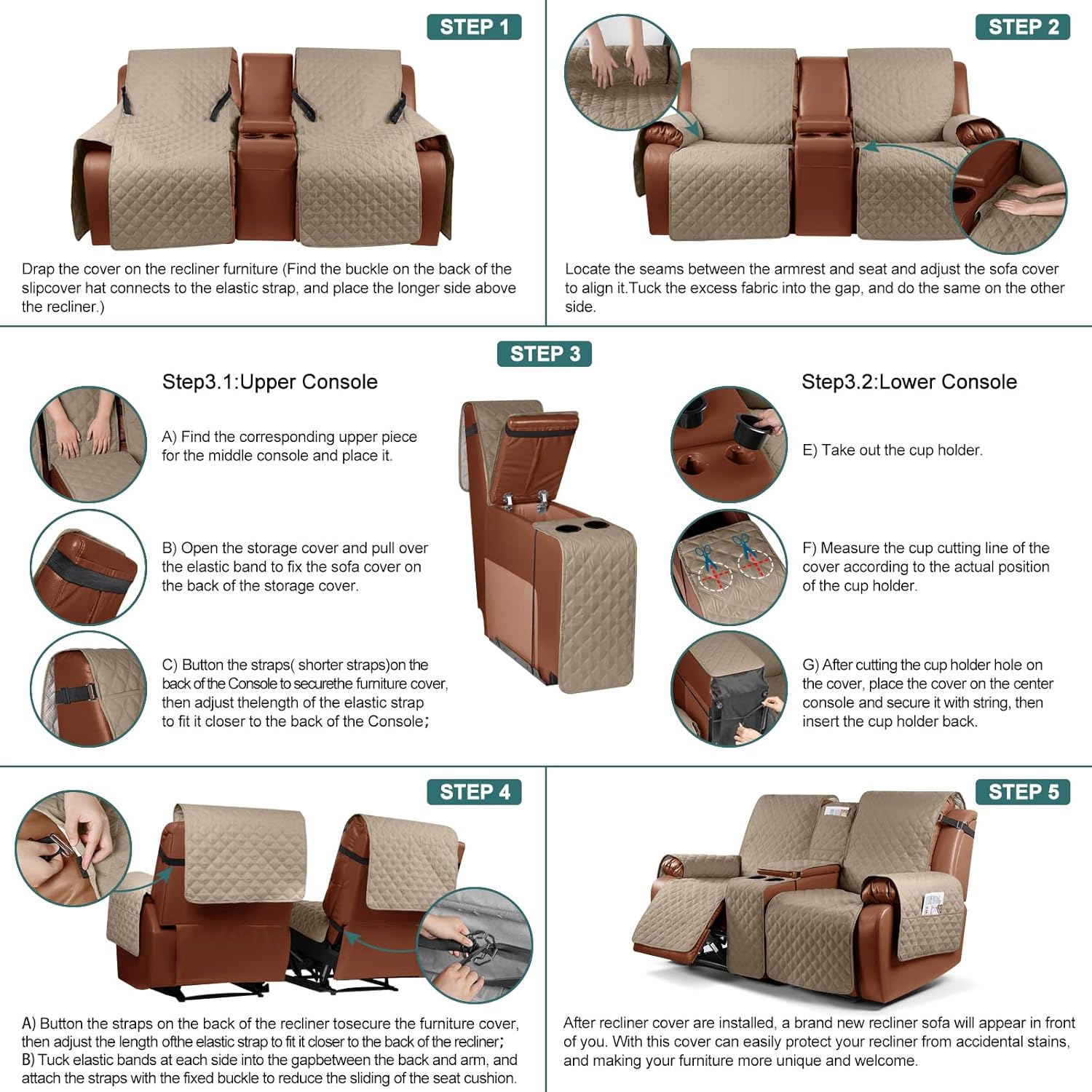 STEP 1

Drap the cover on the recliner furniture (Find the buckle on the back of the slipcover hat connects to the elastic strap, and place the longer side above the recliner.)

STEP 2

Locate the seams between the armrest and seat and adjust the sofa cover to align it.Tuck the excess fabric into the gap, and do the same on the other side.

STEP 3

Step3.1:Upper Console

A) Find the corresponding upper piece for the middle console and place it.

B) Open the storage cover and pull over the elastic band to fix the sofa cover on the back of the storage cover.

C) Button the straps( shorter straps)on the back of the Console to securethe furniture cover, then adjust thelength of the elastic strap to fit it closer to the back of the Console;

Step3.2:Lower Console

E) Take out the cup holder.

F) Measure the cup cutting line of the cover according to the actual position of the cup holder.

G) After cutting the cup holder hole on the cover, place the cover on the center console and secure it with string, then insert the cup holder back.

STEP 4

A) Button the straps on the back of the recliner tosecure the furniture cover, then adjust the length ofthe elastic strap to fit it closer to the back of the recliner;
B) Tuck elastic bands at each side into the gapbetween the back and arm, and attach the straps with the fixed buckle to reduce the sliding of the seat cushion.

STEP 5

After recliner cover are installed, a brand new recliner sofa will appear in front of you. With this cover can easily protect your recliner from accidental stains, and making your furniture more unique and welcome.