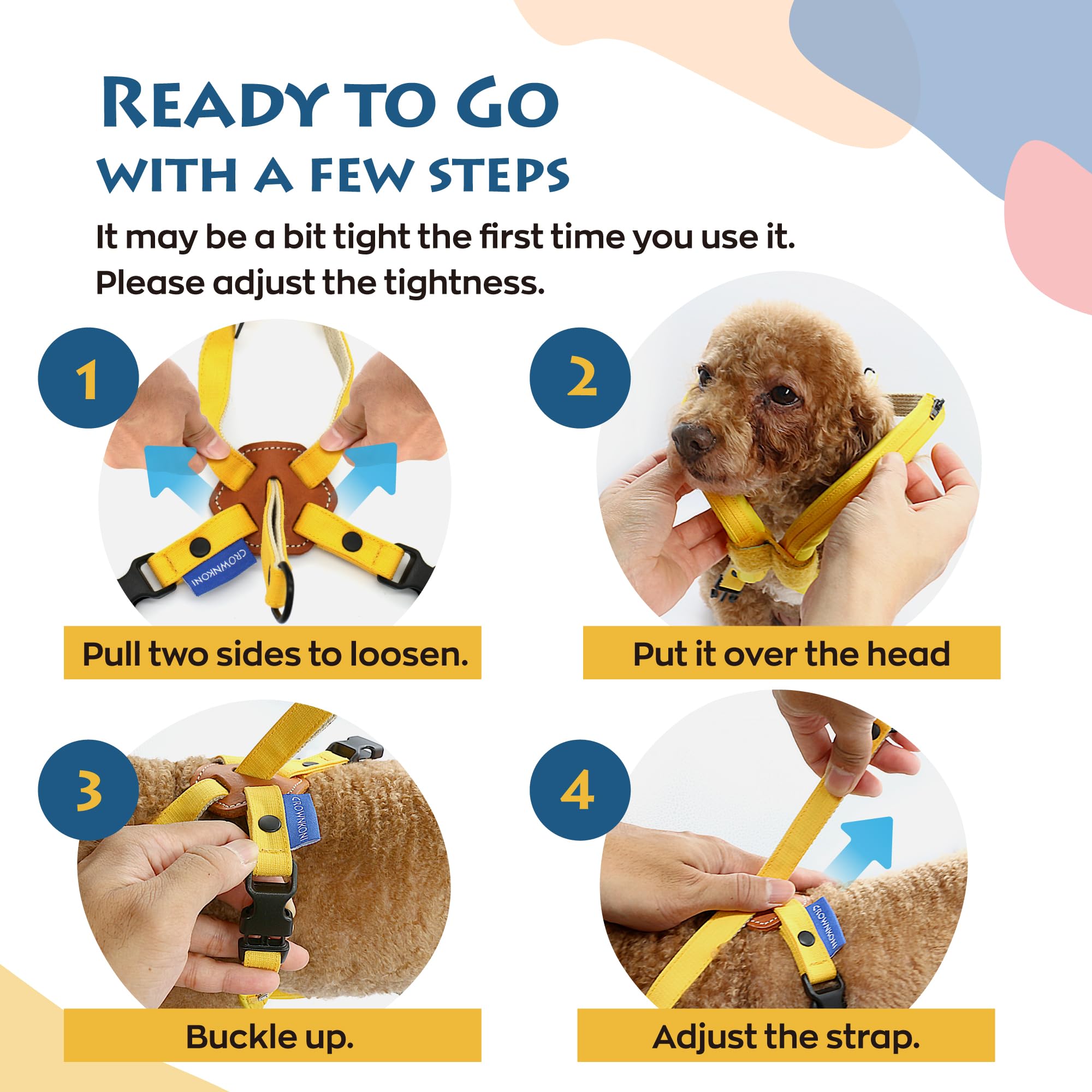 READY TO GO WITH A FEW STEPS

It may be a bit tight the first time you use it. Please adjust the tightness.

1

CROWNKONI

Pull two sides to loosen.

2

Put it over the head

3

CROWNKONI

Buckle up.

4

CROWNKONI

Adjust the strap.