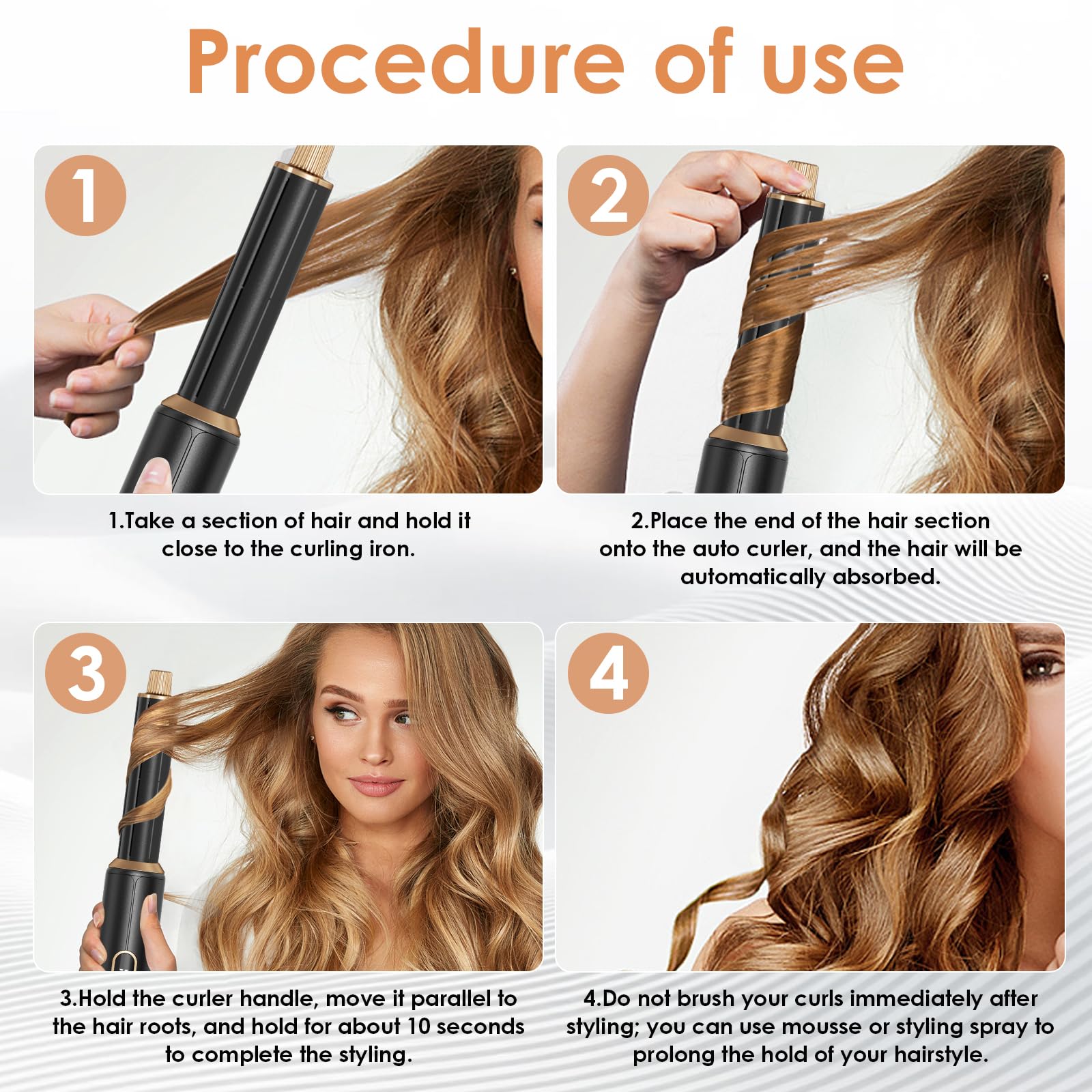 Procedure of use

1

1.Take a section of hair and hold it close to the curling iron.

2

2.Place the end of the hair section onto the auto curler, and the hair will be automatically absorbed.

3

3.Hold the curler handle, move it parallel to the hair roots, and hold for about 10 seconds to complete the styling.

4

4.Do not brush your curls immediately after styling; you can use mousse or styling spray to prolong the hold of your hairstyle.