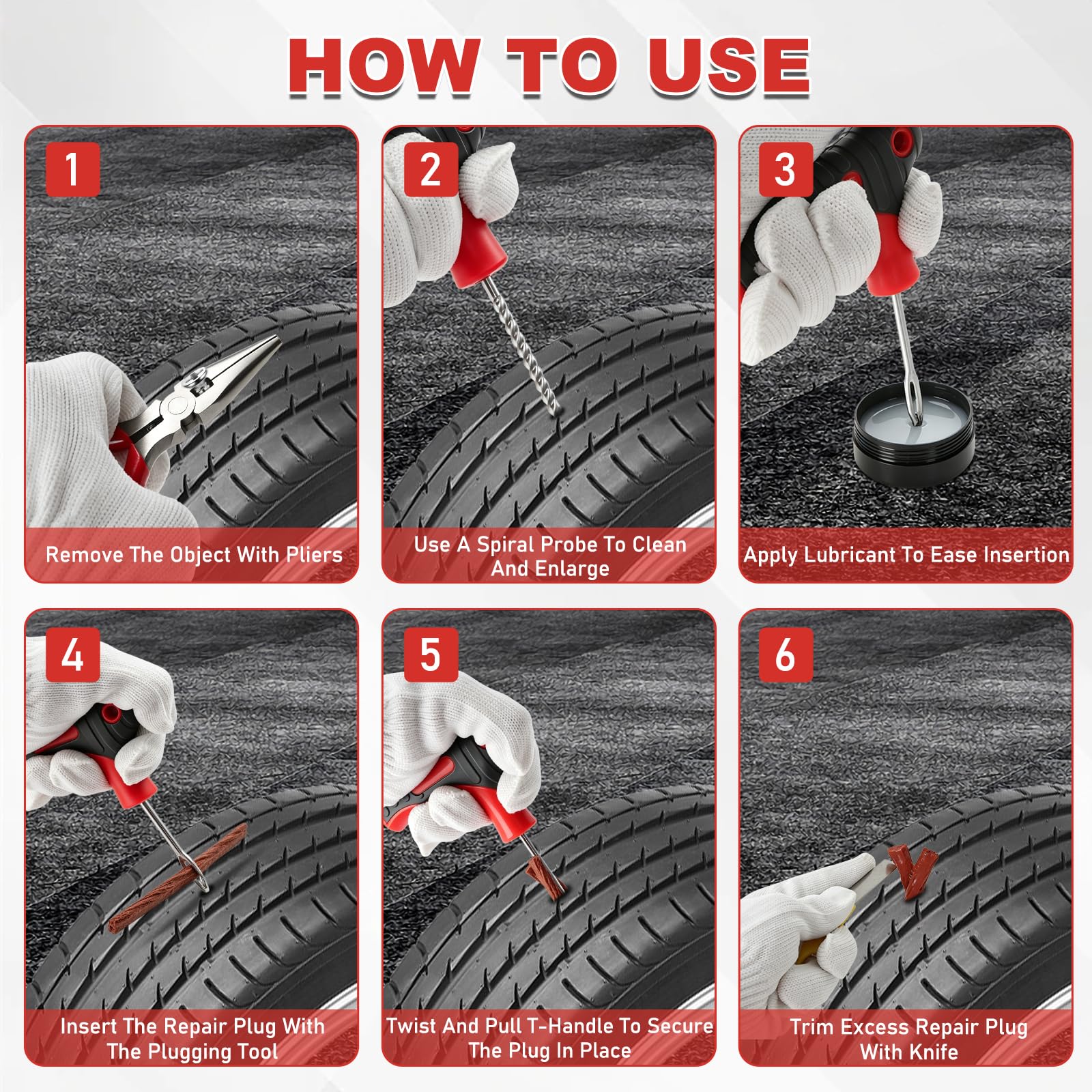 HOW TO USE

1

Remove The Object With Pliers

2

Use A Spiral Probe To Clean And Enlarge

3

Apply Lubricant To Ease Insertion

4

Insert The Repair Plug With The Plugging Tool

5

Twist And Pull T-Handle To Secure The Plug In Place

6

Trim Excess Repair Plug With Knife