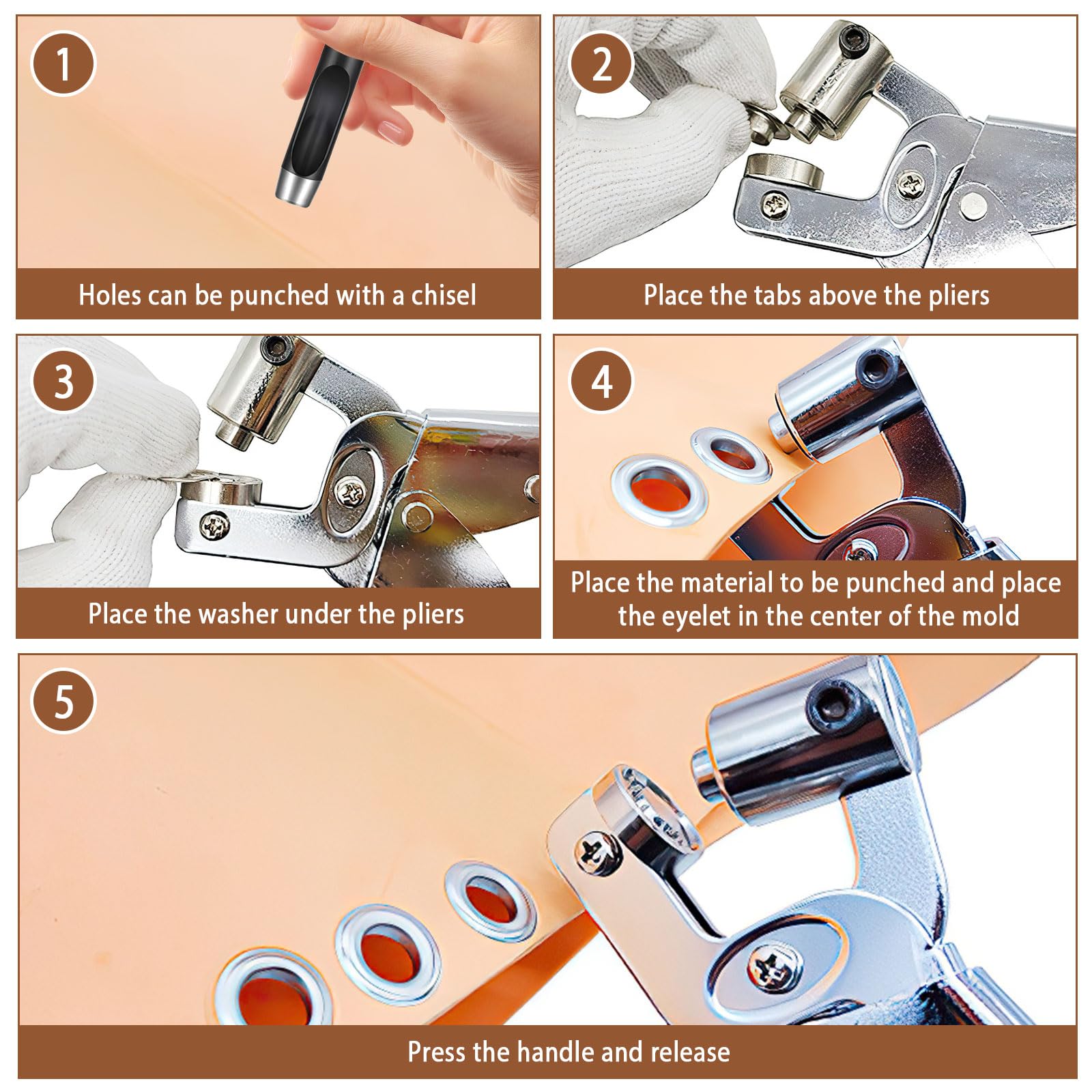 1
Holes can be punched with a chisel

2
Place the tabs above the pliers

3
Place the washer under the pliers

4
Place the material to be punched and place the eyelet in the center of the mold

5
Press the handle and release