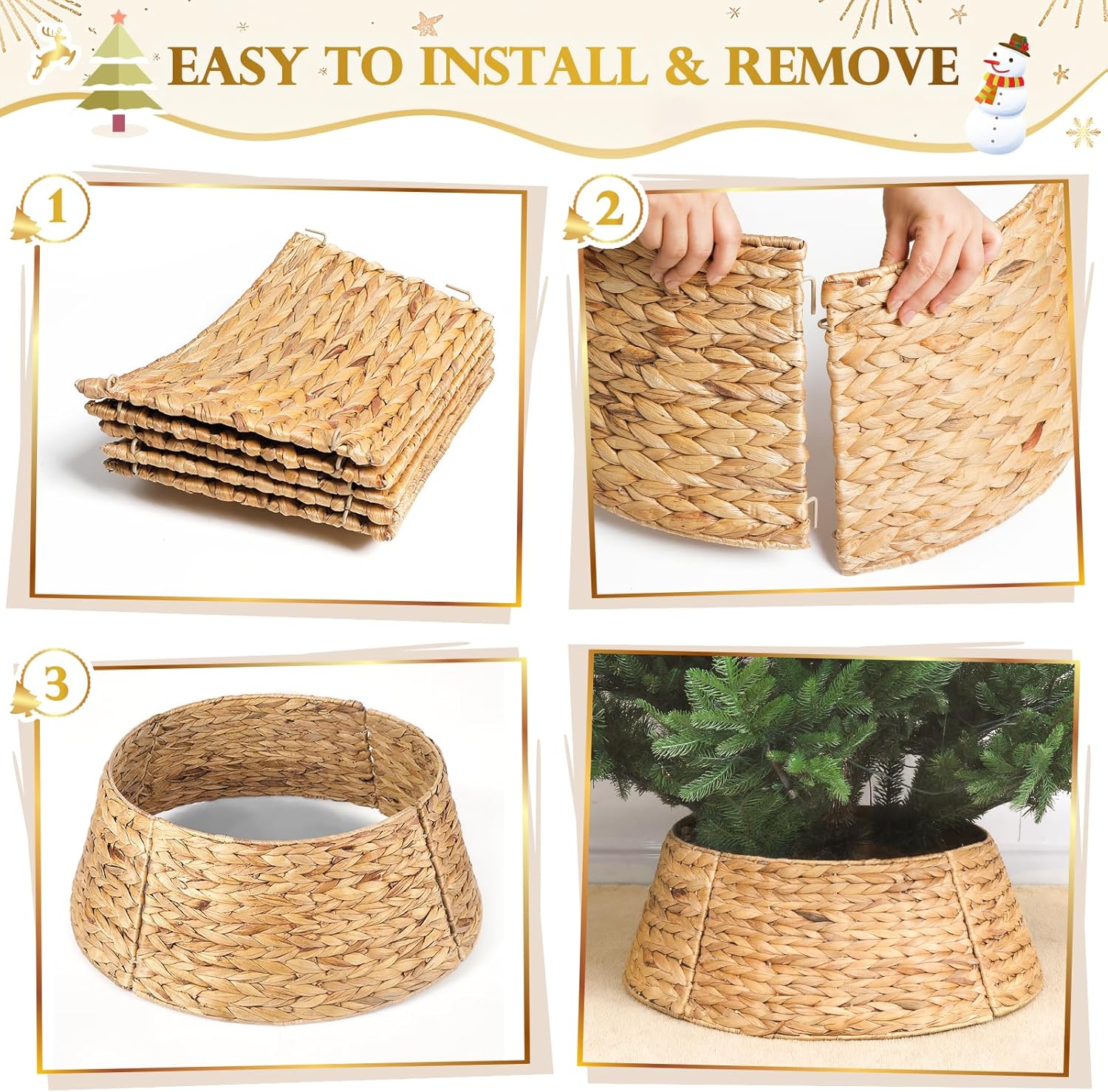 EASY TO INSTALL & REMOVE

1

2

3