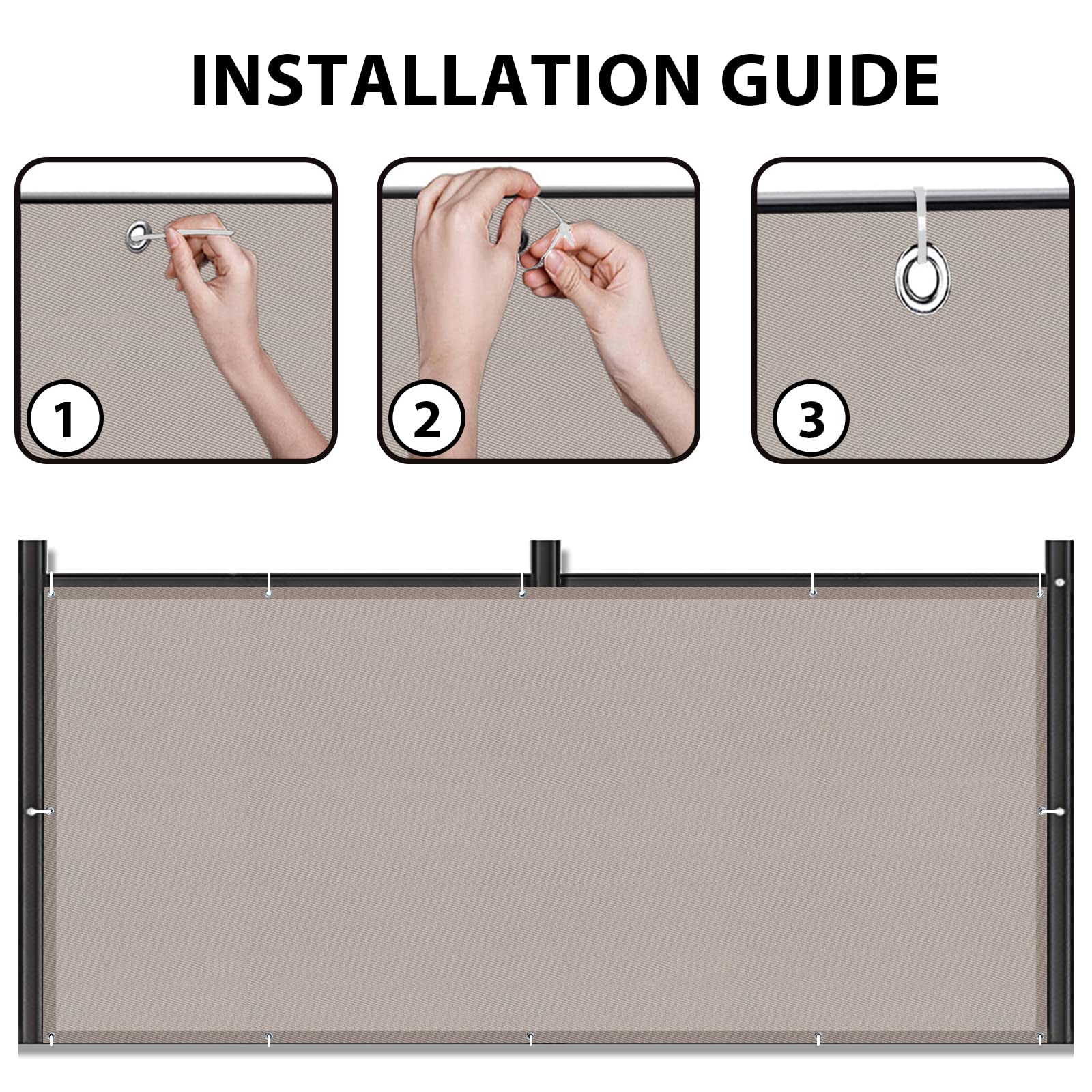 INSTALLATION GUIDE

1

2

3